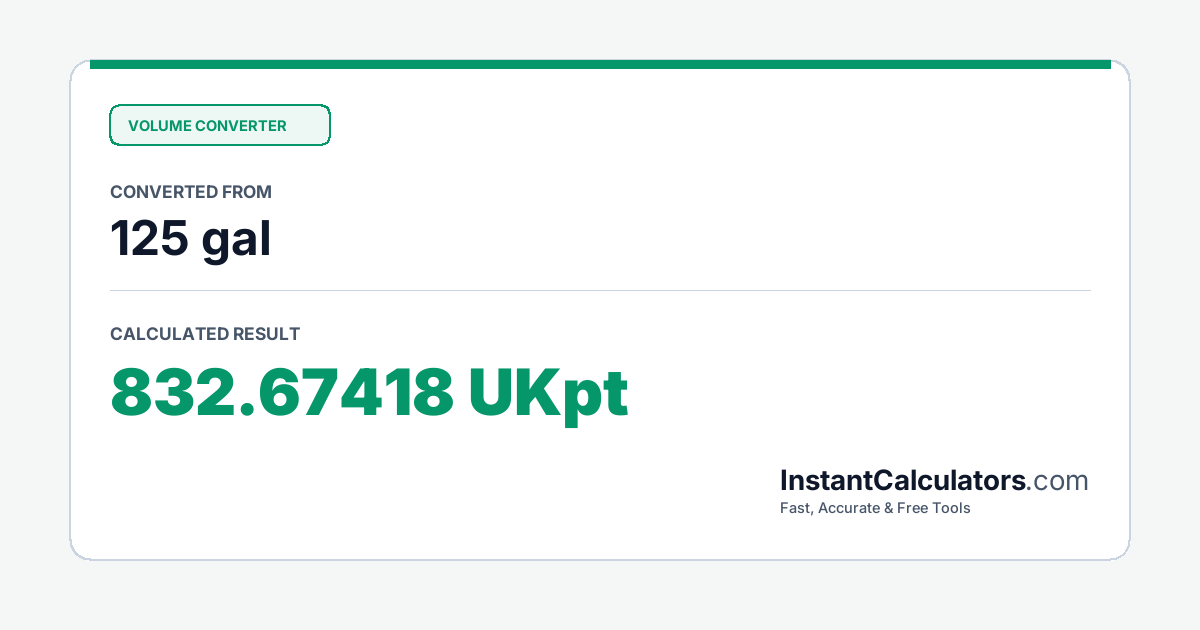 VOLUME CONVERTER

CONVERTED FROM

125 gal

CALCULATED RESULT

832.67418 UKpt

InstantCalculators.com

Fast, Accurate & Free Tools