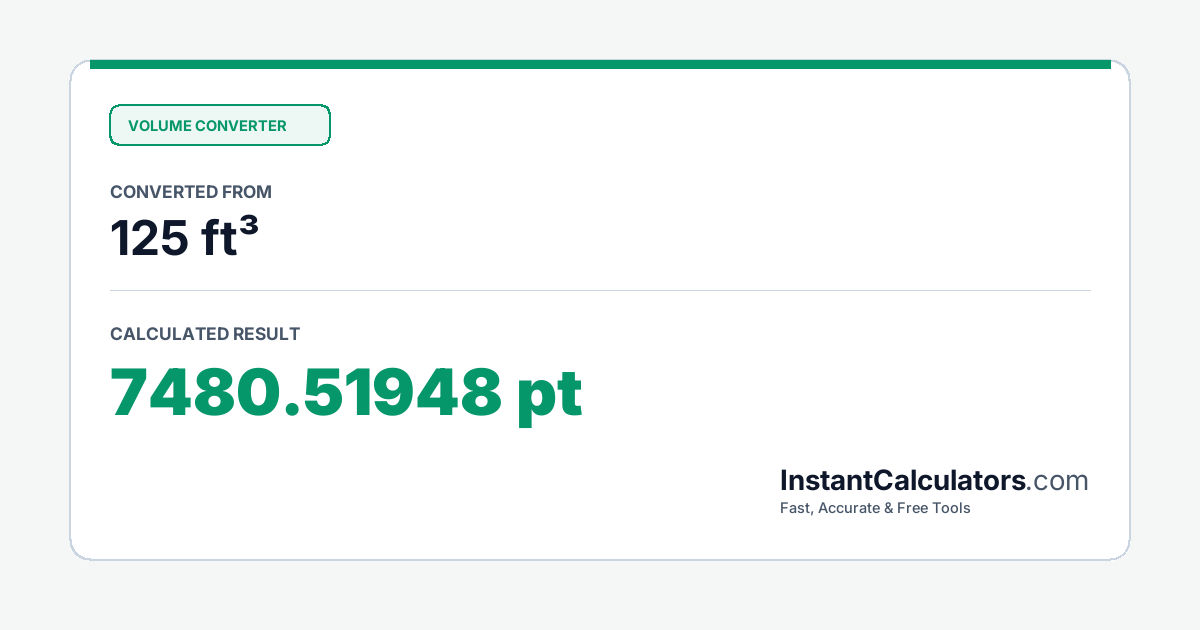 VOLUME CONVERTER

CONVERTED FROM

125 ft³

CALCULATED RESULT

7480.51948 pt

InstantCalculators.com

Fast, Accurate & Free Tools