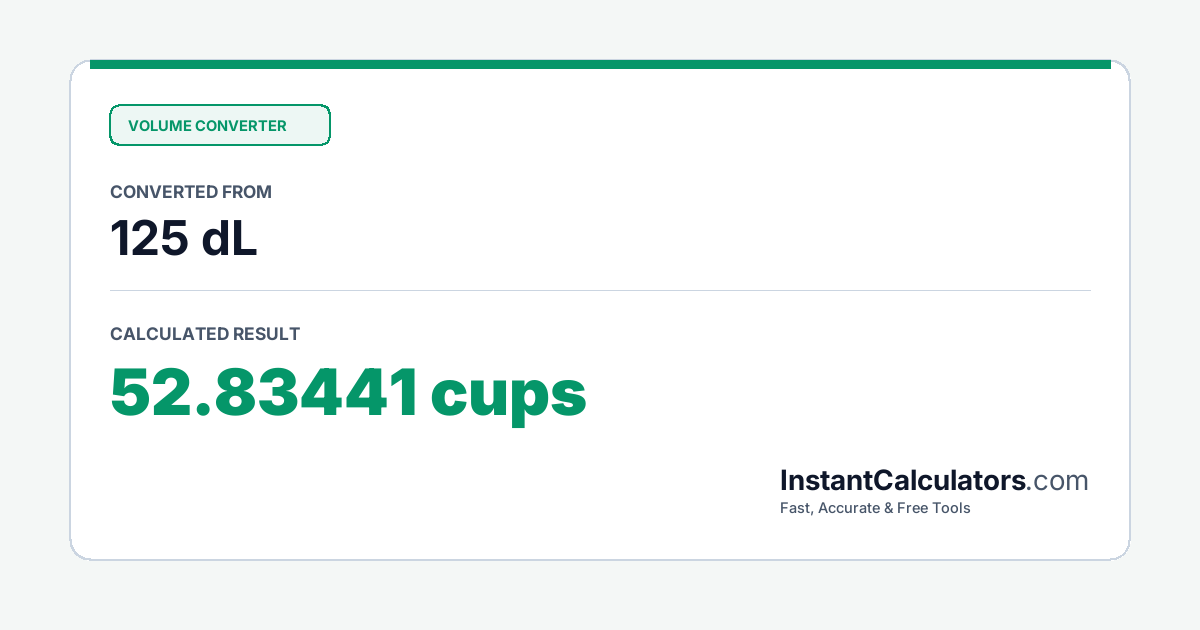 VOLUME CONVERTER

CONVERTED FROM

125 dL

CALCULATED RESULT

52.83441 cups

InstantCalculators.com

Fast, Accurate & Free Tools