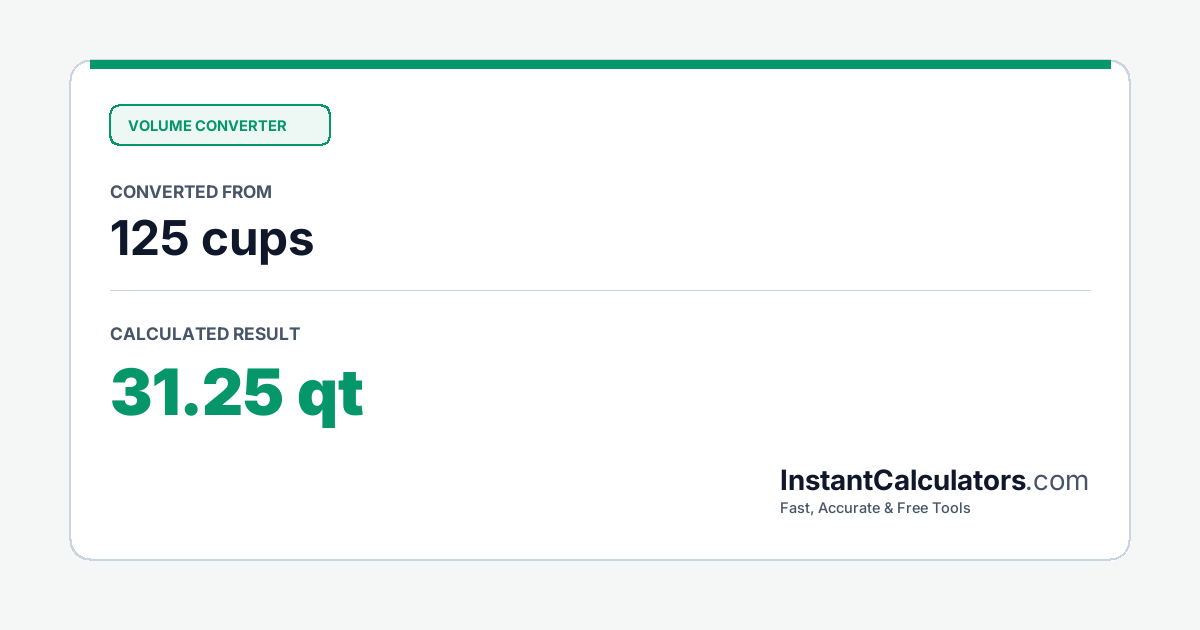 VOLUME CONVERTER

CONVERTED FROM

125 cups

CALCULATED RESULT

31.25 qt

InstantCalculators.com

Fast, Accurate & Free Tools