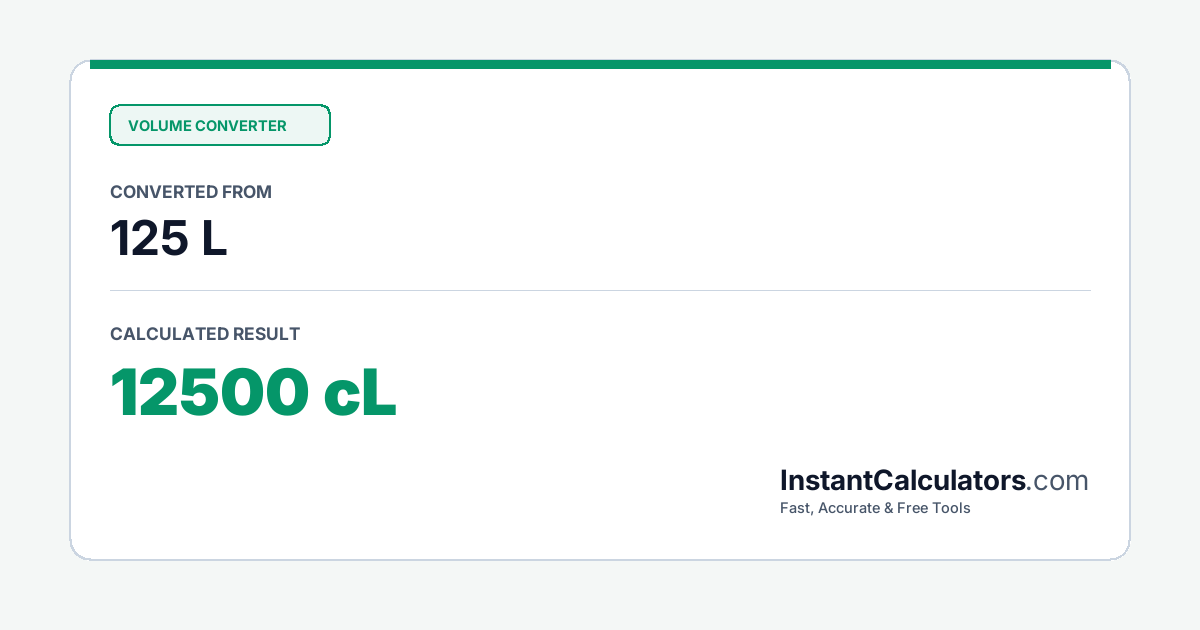 VOLUME CONVERTER

CONVERTED FROM

125 L

CALCULATED RESULT

12500 cL

InstantCalculators.com

Fast, Accurate & Free Tools