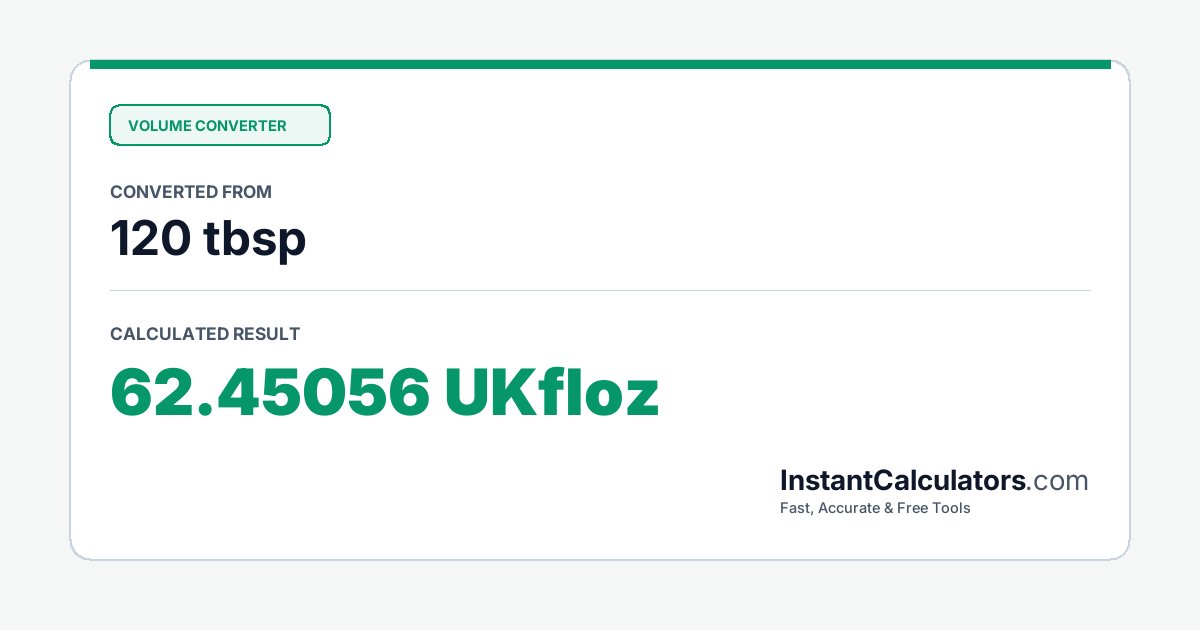 VOLUME CONVERTER

CONVERTED FROM

120 tbsp

CALCULATED RESULT

62.45056 UKfloz

InstantCalculators.com

Fast, Accurate & Free Tools