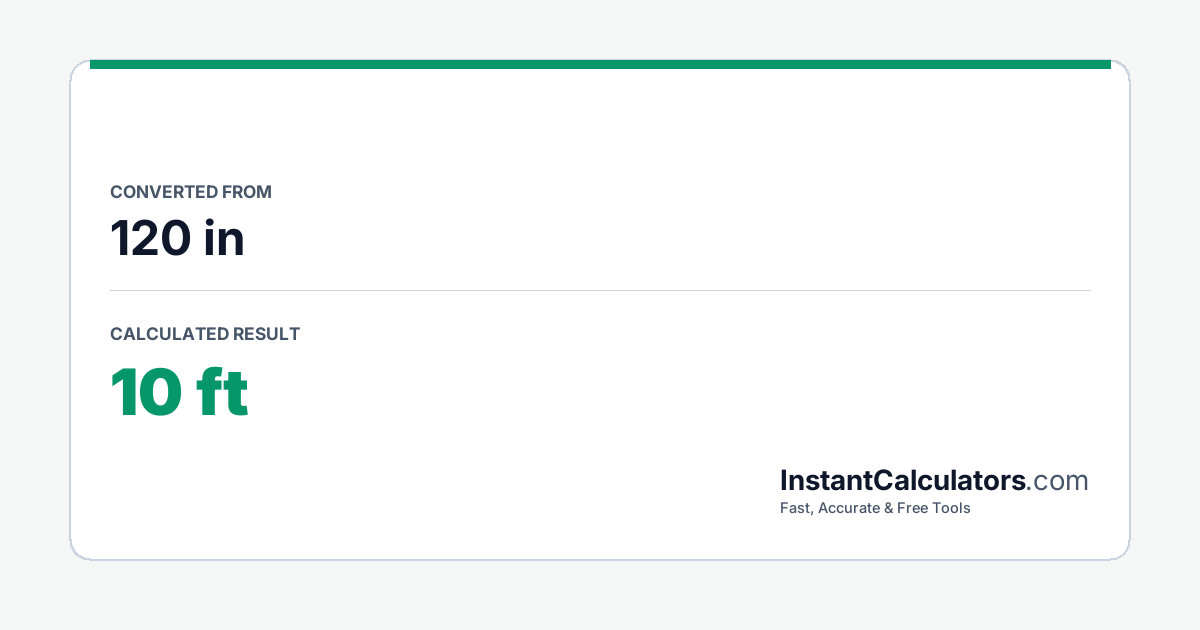 CONVERTED FROM
120 in

CALCULATED RESULT
10 ft

InstantCalculators.com
Fast, Accurate & Free Tools