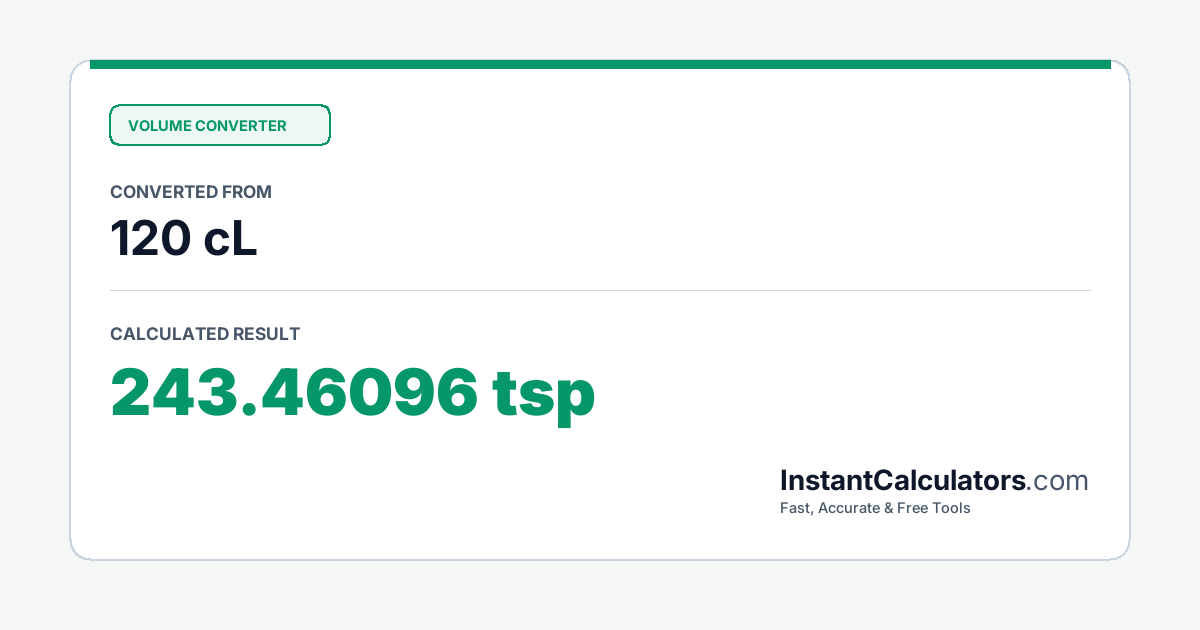 VOLUME CONVERTER

CONVERTED FROM

120 cL

CALCULATED RESULT

243.46096 tsp

InstantCalculators.com
Fast, Accurate & Free Tools