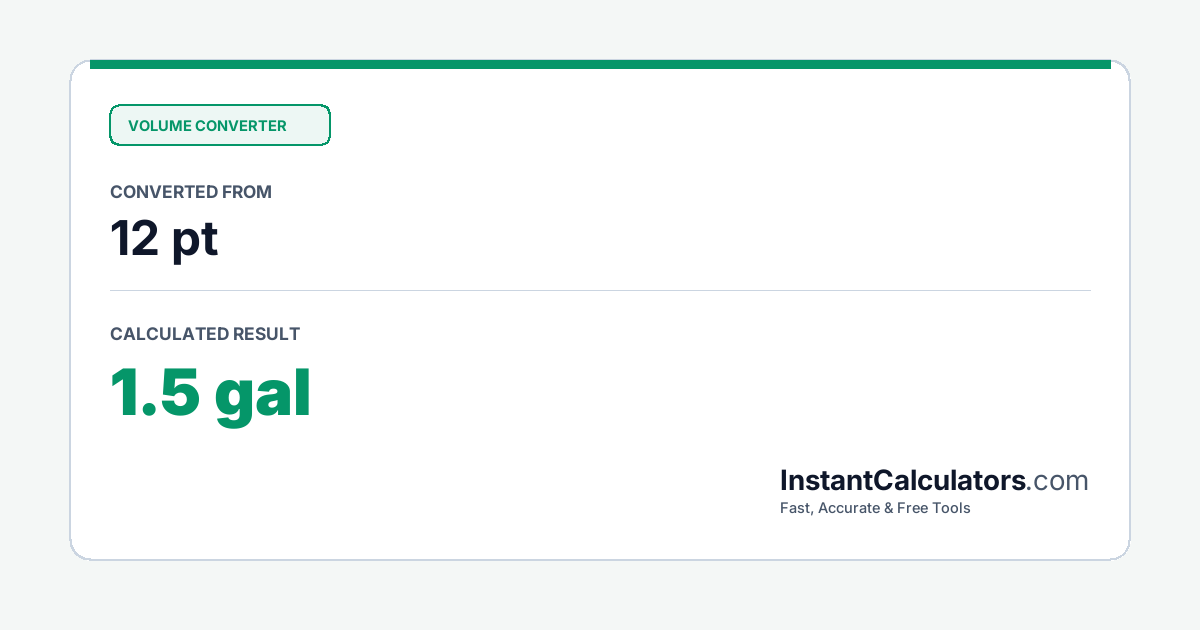 VOLUME CONVERTER

CONVERTED FROM

12 pt

CALCULATED RESULT

1.5 gal

InstantCalculators.com

Fast, Accurate & Free Tools