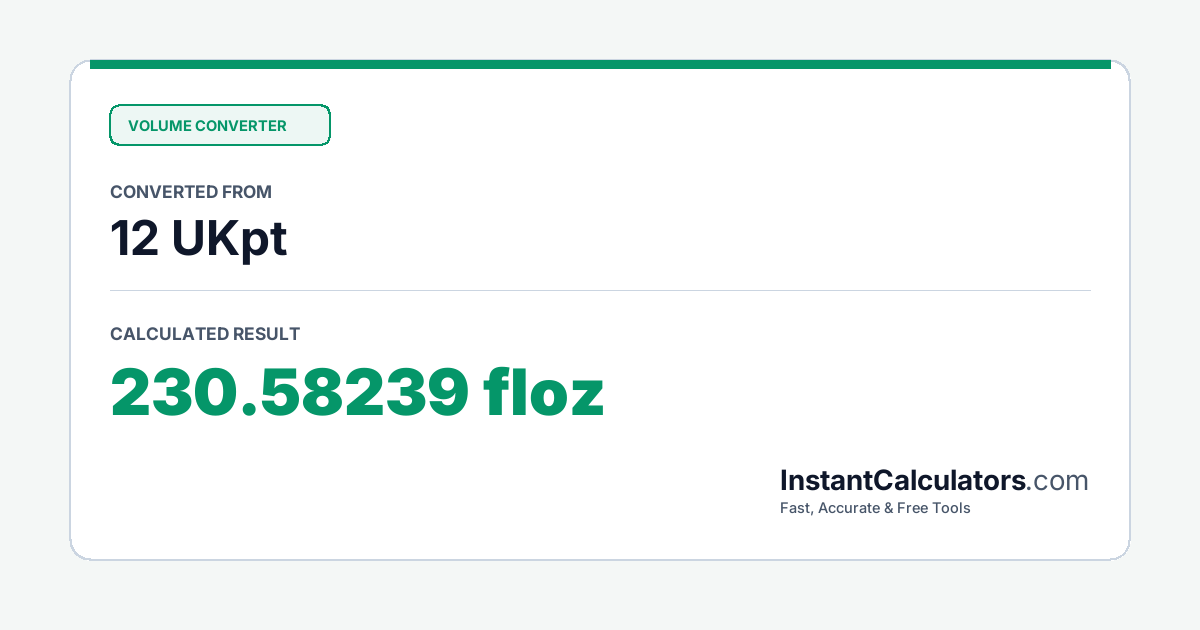 VOLUME CONVERTER

CONVERTED FROM
12 UKpt

CALCULATED RESULT
230.58239 floz

InstantCalculators.com
Fast, Accurate & Free Tools