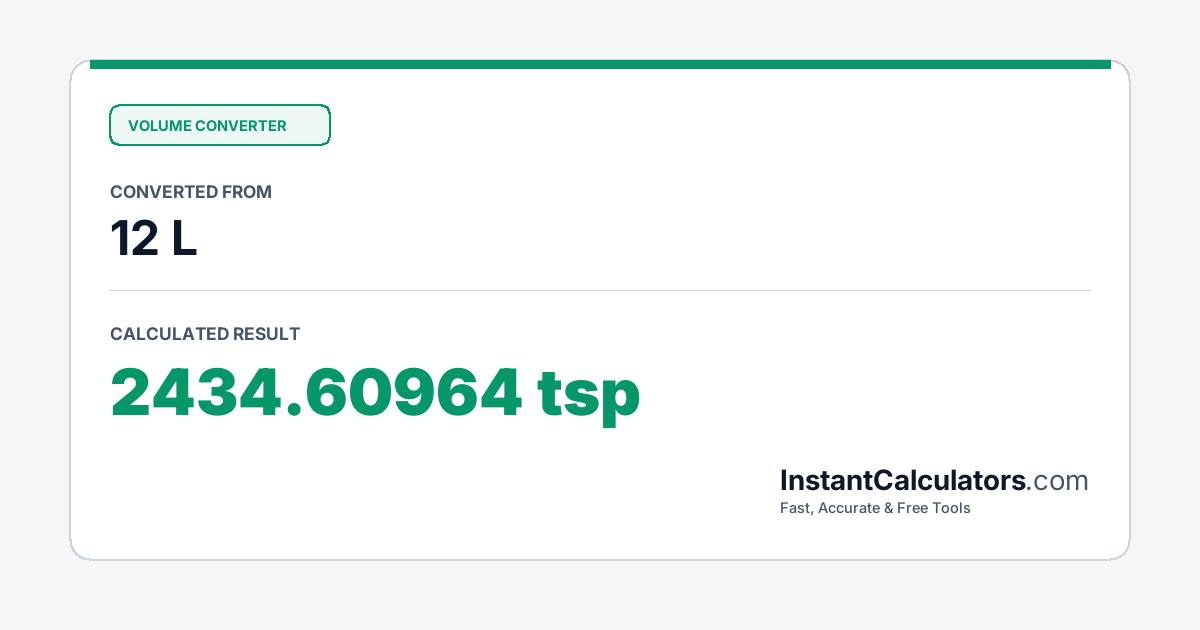 VOLUME CONVERTER

CONVERTED FROM

12 L

CALCULATED RESULT

2434.60964 tsp

InstantCalculators.com

Fast, Accurate & Free Tools