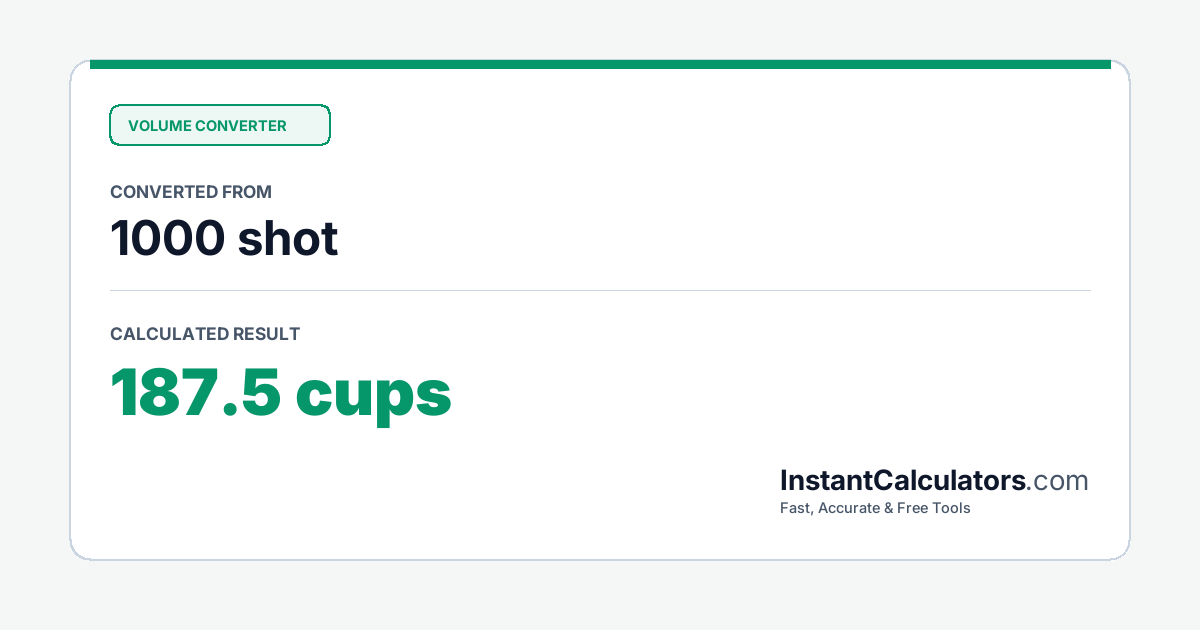 VOLUME CONVERTER

CONVERTED FROM

1000 shot

CALCULATED RESULT

187.5 cups

InstantCalculators.com

Fast, Accurate & Free Tools