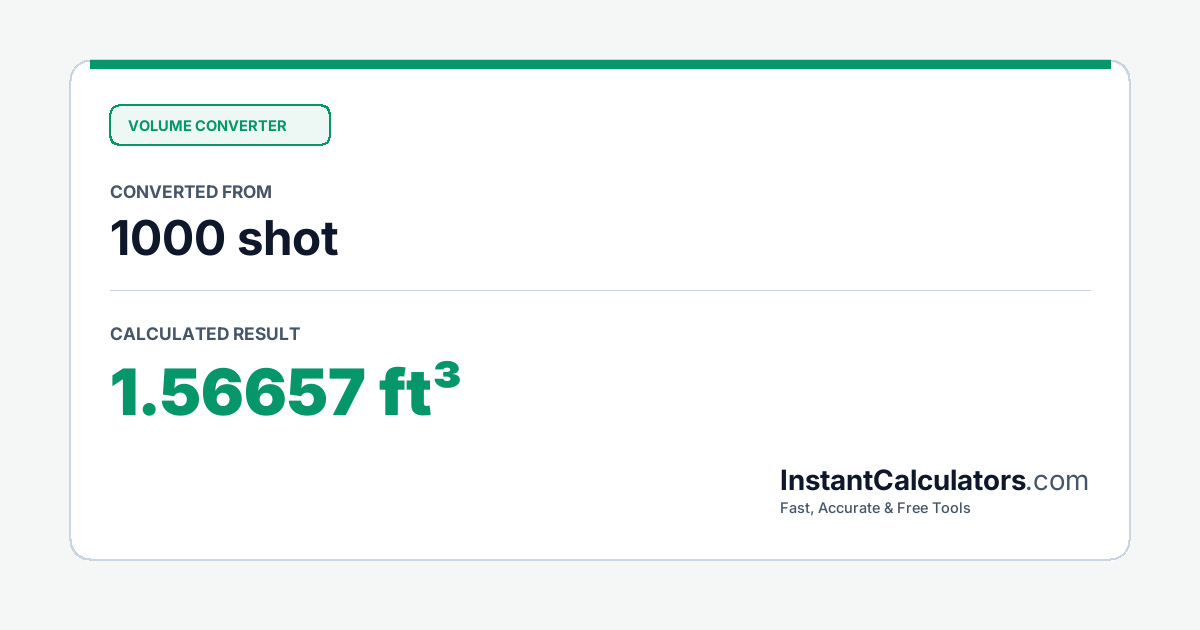 VOLUME CONVERTER

CONVERTED FROM

1000 shot

CALCULATED RESULT

1.56657 ft³

InstantCalculators.com

Fast, Accurate & Free Tools