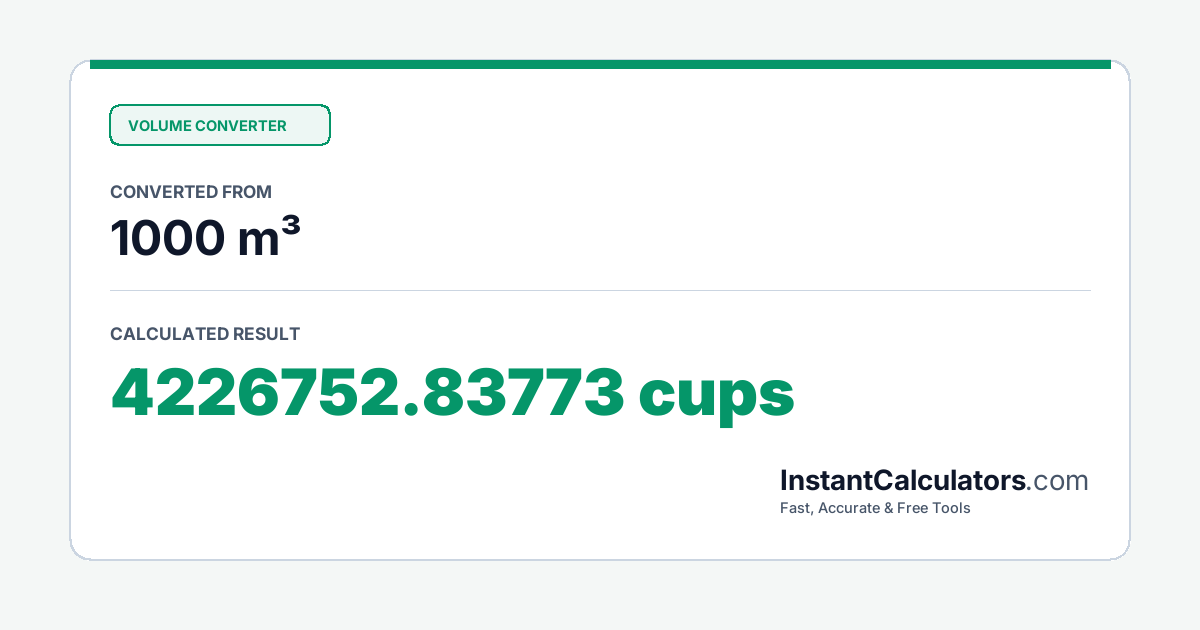 VOLUME CONVERTER

CONVERTED FROM

1000 m³

CALCULATED RESULT

4226752.83773 cups

InstantCalculators.com

Fast, Accurate & Free Tools