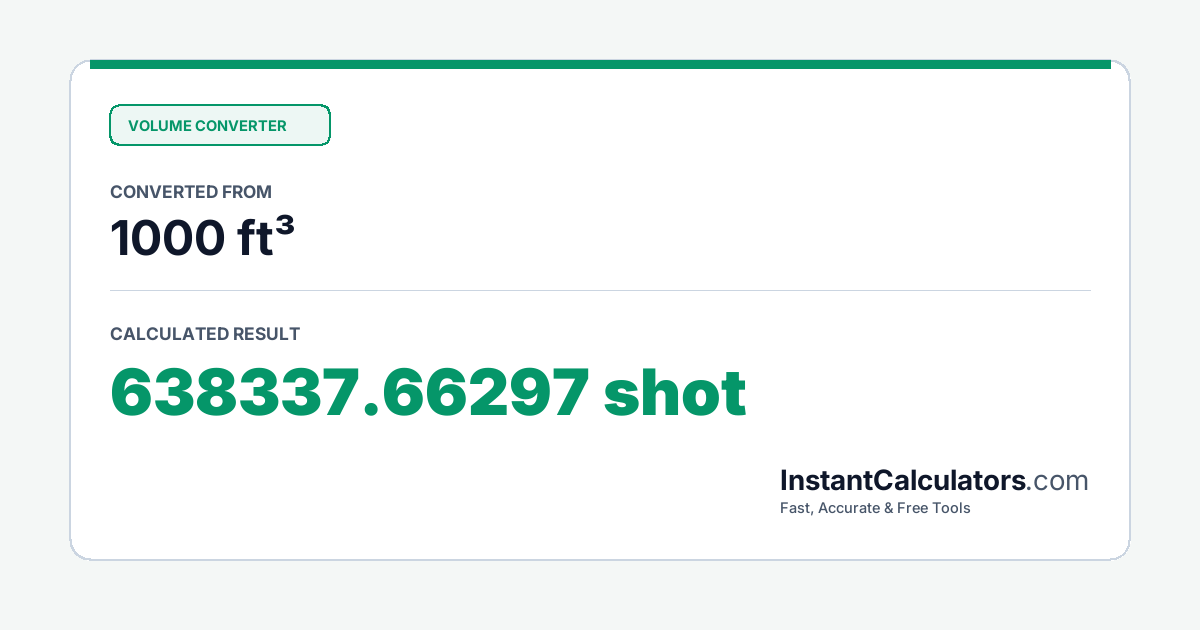 VOLUME CONVERTER

CONVERTED FROM

1000 ft³

CALCULATED RESULT

638337.66297 shot

InstantCalculators.com

Fast, Accurate & Free Tools