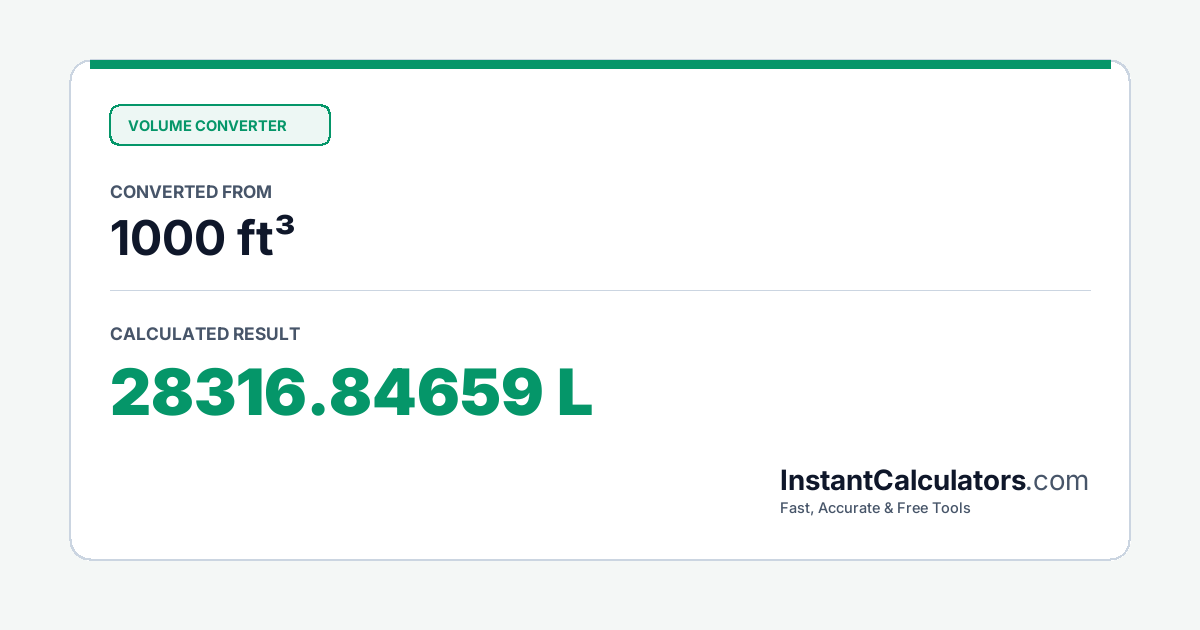 VOLUME CONVERTER

CONVERTED FROM
1000 ft³

CALCULATED RESULT
28316.84659 L

InstantCalculators.com
Fast, Accurate & Free Tools