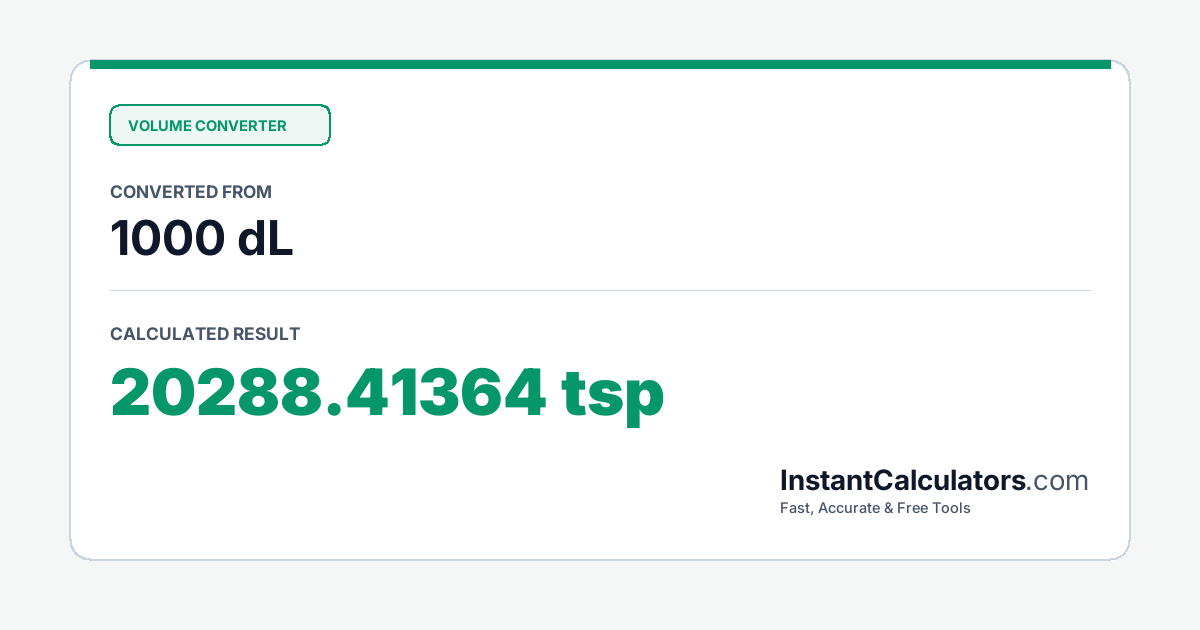 VOLUME CONVERTER

CONVERTED FROM

1000 dL

CALCULATED RESULT

20288.41364 tsp

InstantCalculators.com

Fast, Accurate & Free Tools