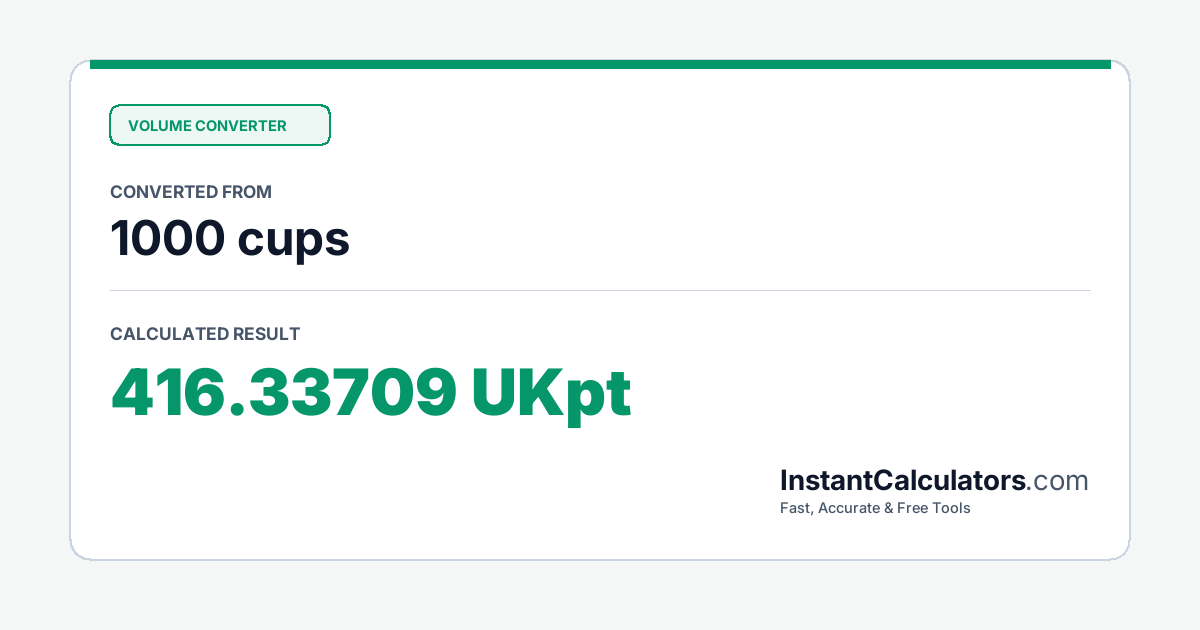 VOLUME CONVERTER

CONVERTED FROM

1000 cups

CALCULATED RESULT

416.33709 UKpt

InstantCalculators.com

Fast, Accurate & Free Tools