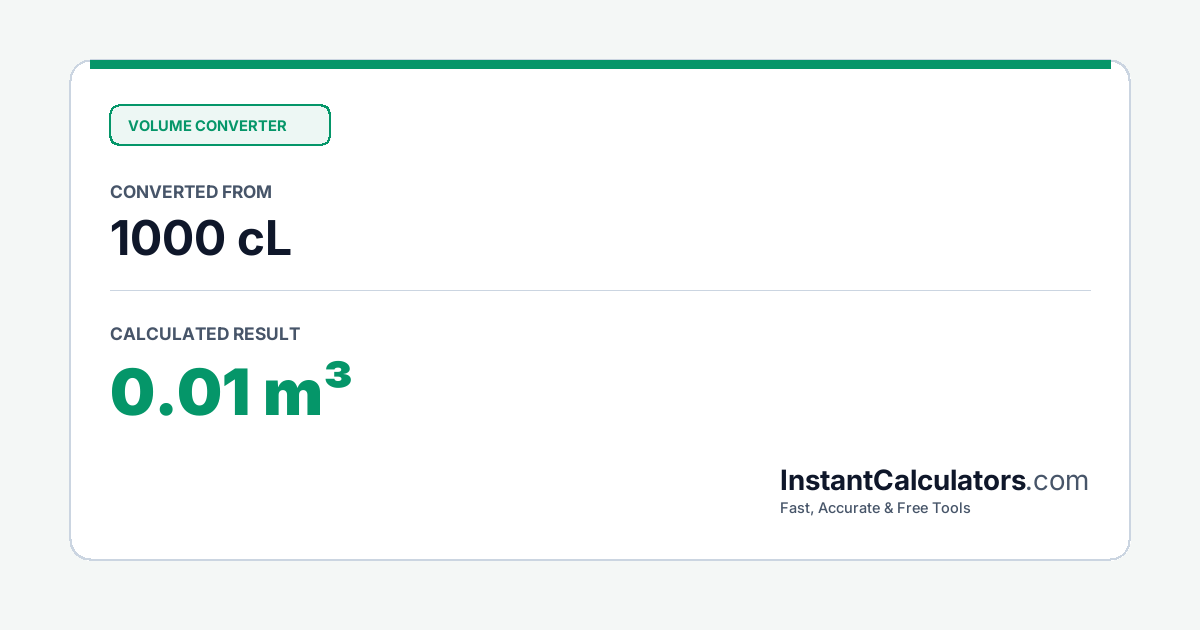 VOLUME CONVERTER

CONVERTED FROM

1000 cL

CALCULATED RESULT

0.01 m³

InstantCalculators.com

Fast, Accurate & Free Tools