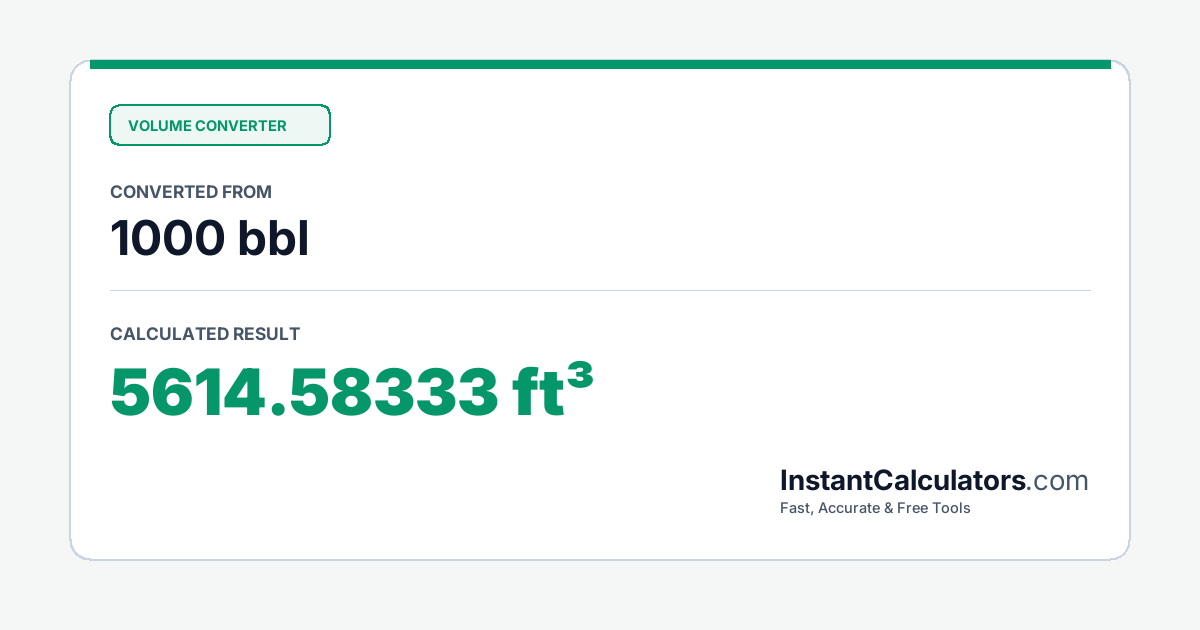 VOLUME CONVERTER

CONVERTED FROM

1000 bbl

CALCULATED RESULT

5614.58333 ft³

InstantCalculators.com

Fast, Accurate & Free Tools