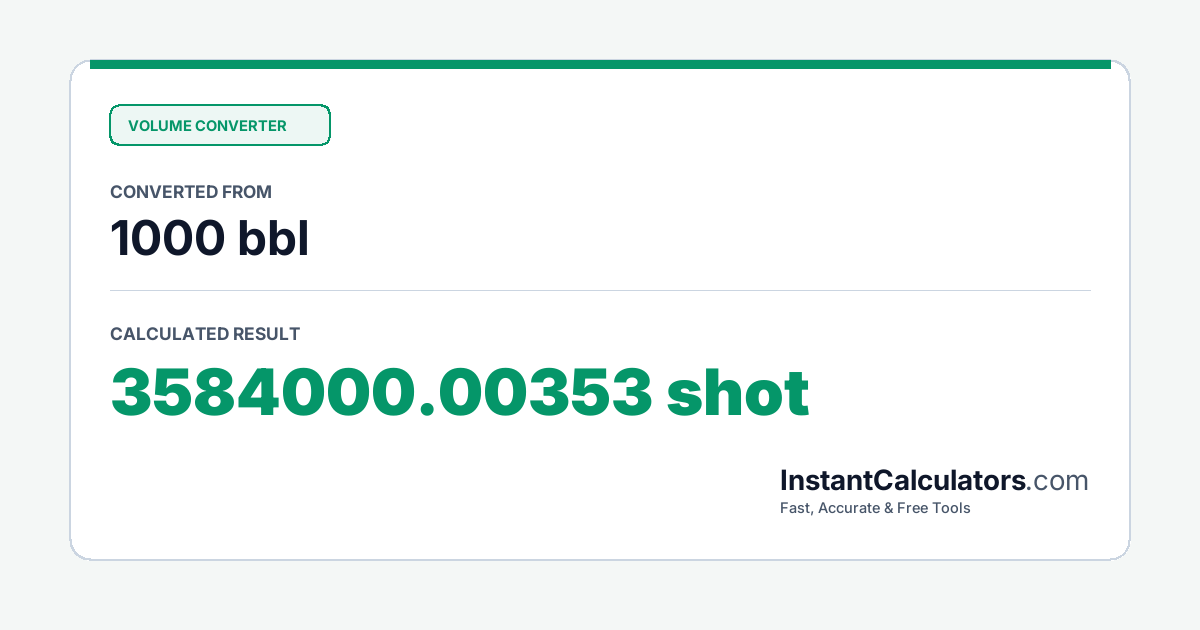 VOLUME CONVERTER

CONVERTED FROM

1000 bbl

CALCULATED RESULT

3584000.00353 shot

InstantCalculators.com

Fast, Accurate & Free Tools