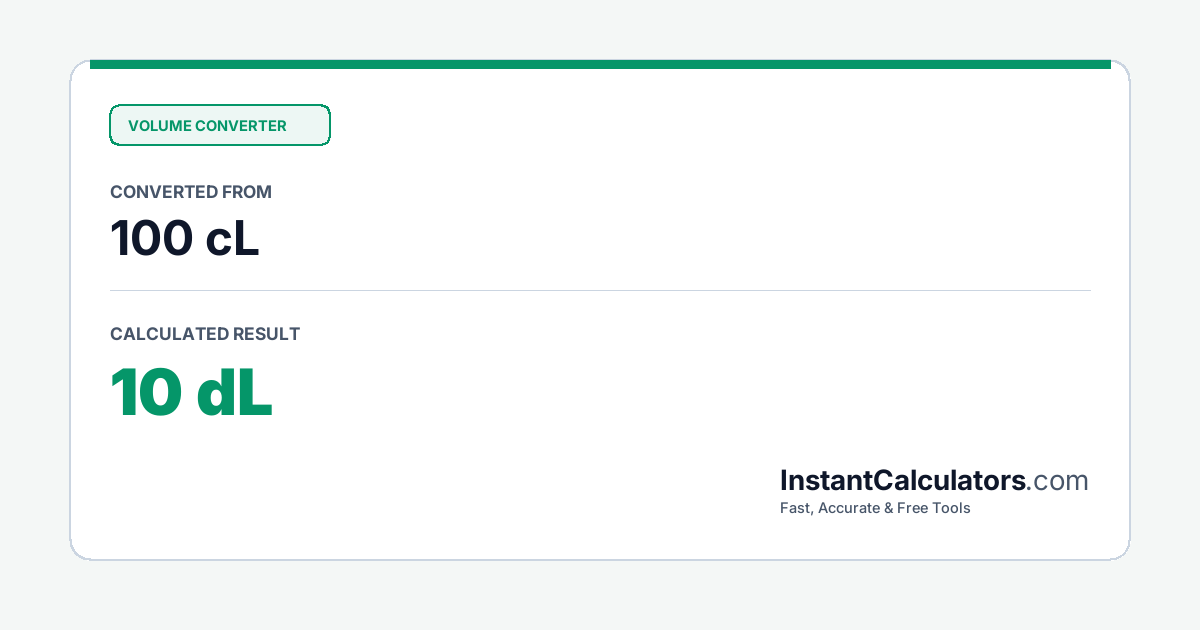 VOLUME CONVERTER

CONVERTED FROM

100 cL

CALCULATED RESULT

10 dL

InstantCalculators.com

Fast, Accurate & Free Tools