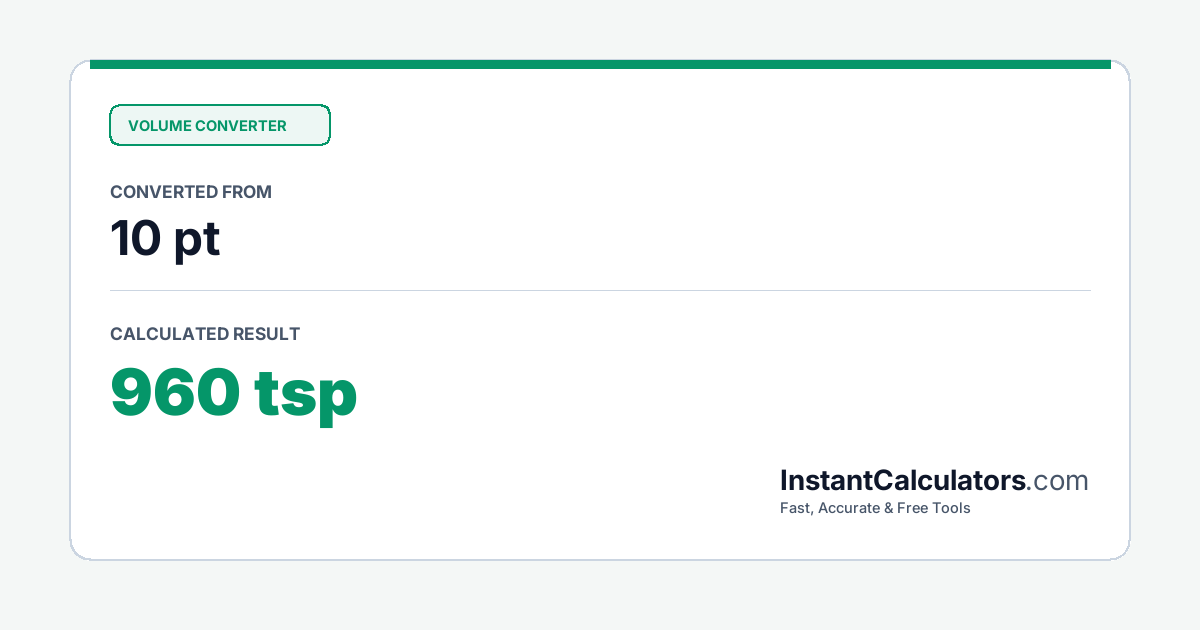 VOLUME CONVERTER

CONVERTED FROM

10 pt

CALCULATED RESULT

960 tsp

InstantCalculators.com

Fast, Accurate & Free Tools