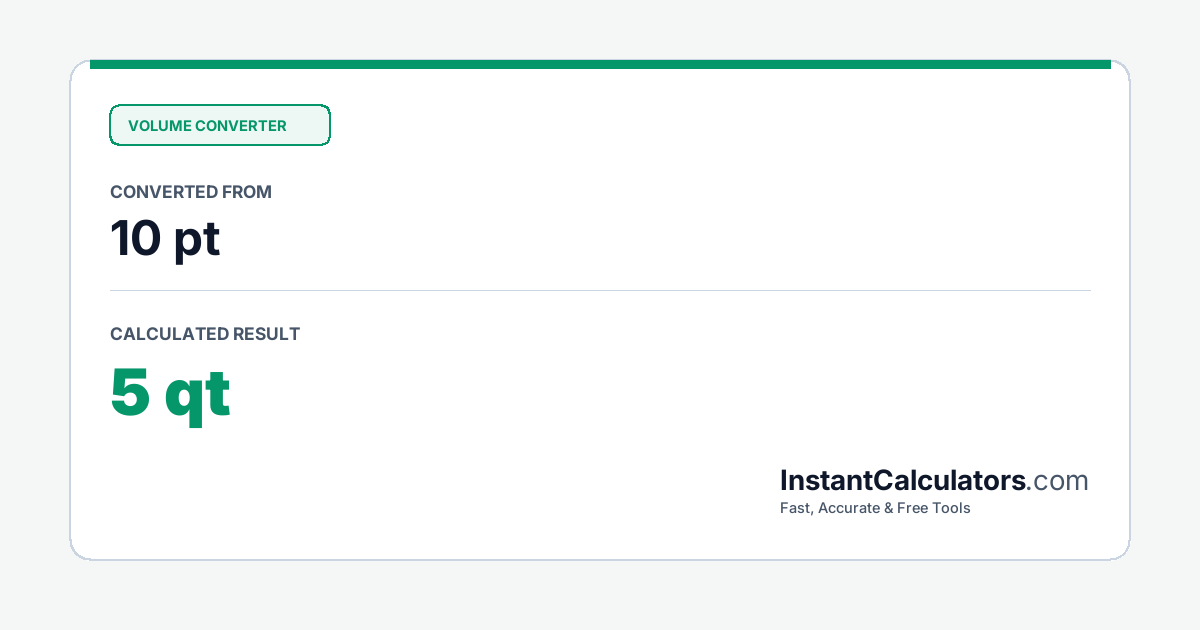 VOLUME CONVERTER

CONVERTED FROM

10 pt

CALCULATED RESULT

5 qt

InstantCalculators.com

Fast, Accurate & Free Tools