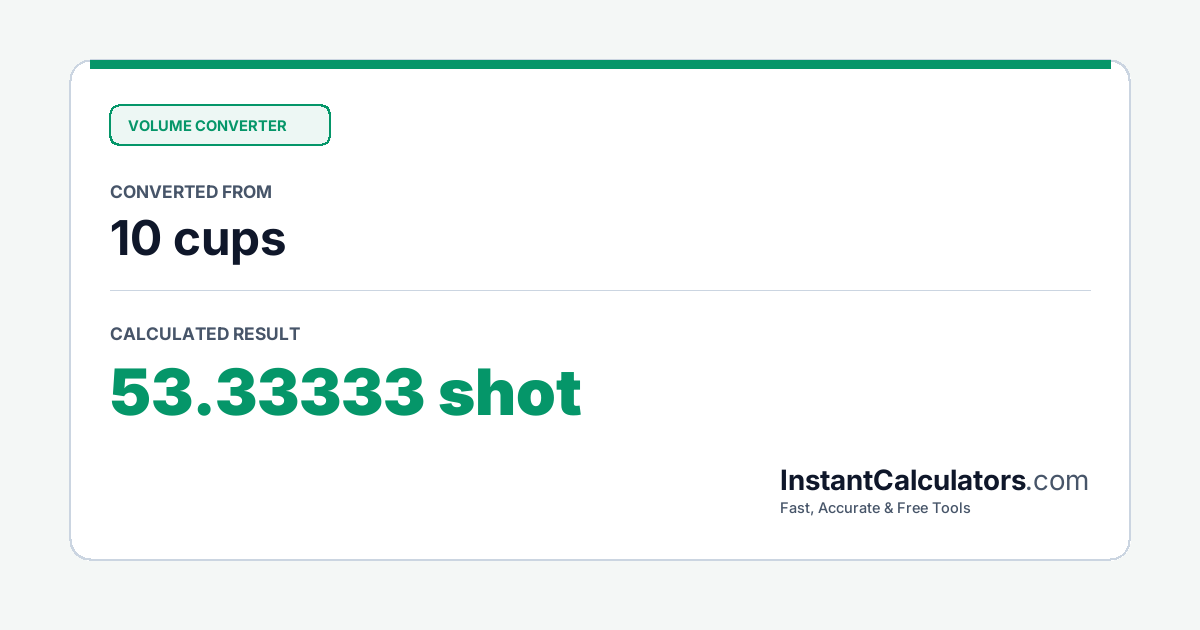 VOLUME CONVERTER

CONVERTED FROM

10 cups

CALCULATED RESULT

53.33333 shot

InstantCalculators.com
Fast, Accurate & Free Tools