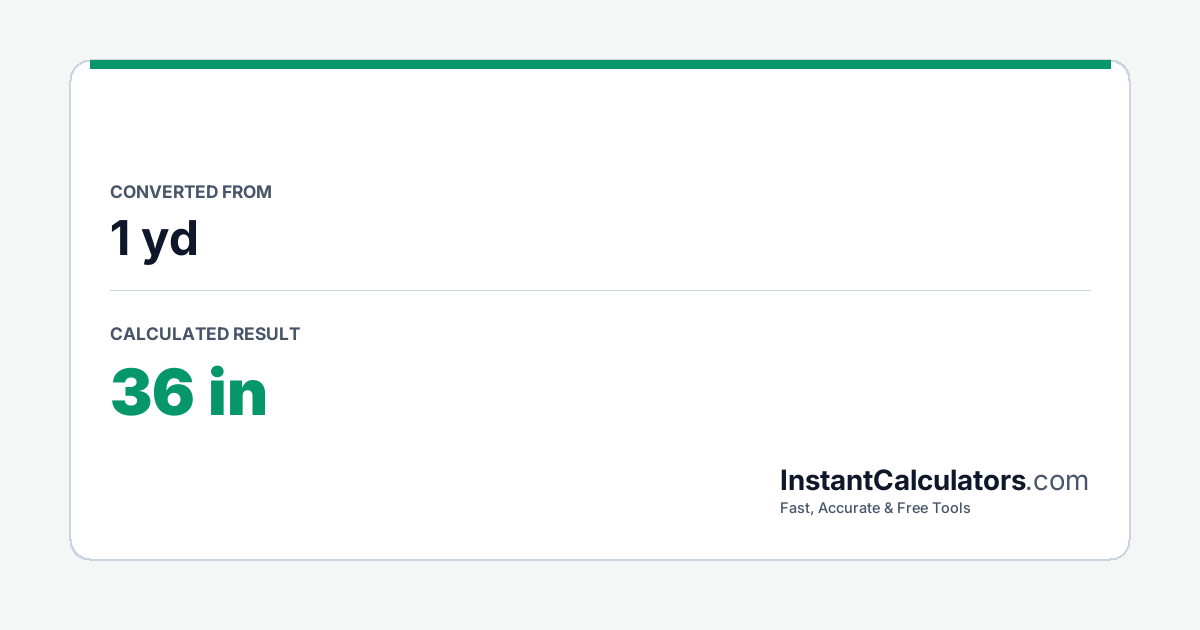 CONVERTED FROM
1 yd

CALCULATED RESULT
36 in

InstantCalculators.com
Fast, Accurate & Free Tools