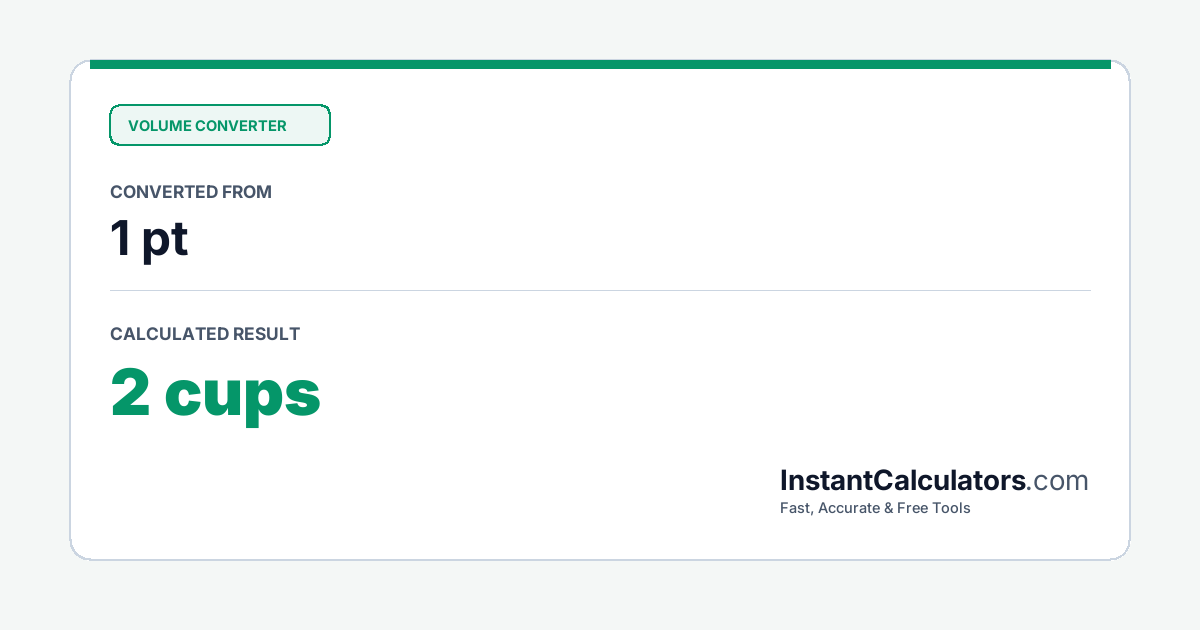 VOLUME CONVERTER

CONVERTED FROM

1 pt

CALCULATED RESULT

2 cups

InstantCalculators.com

Fast, Accurate & Free Tools