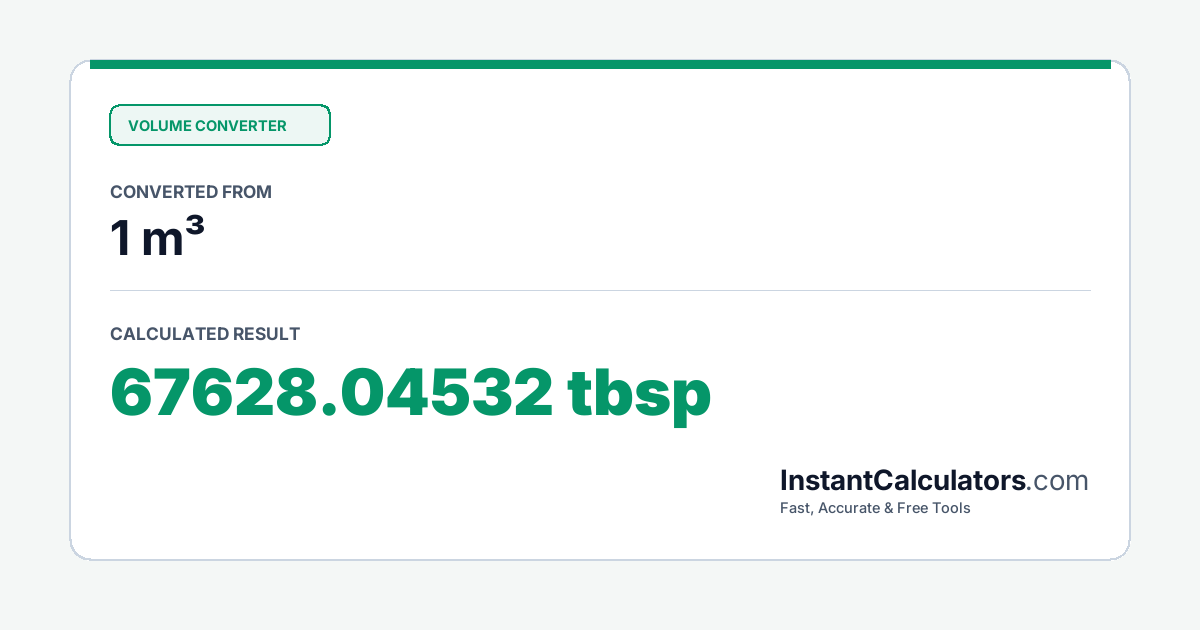 VOLUME CONVERTER

CONVERTED FROM

1 m³

CALCULATED RESULT

67628.04532 tbsp

InstantCalculators.com
Fast, Accurate & Free Tools