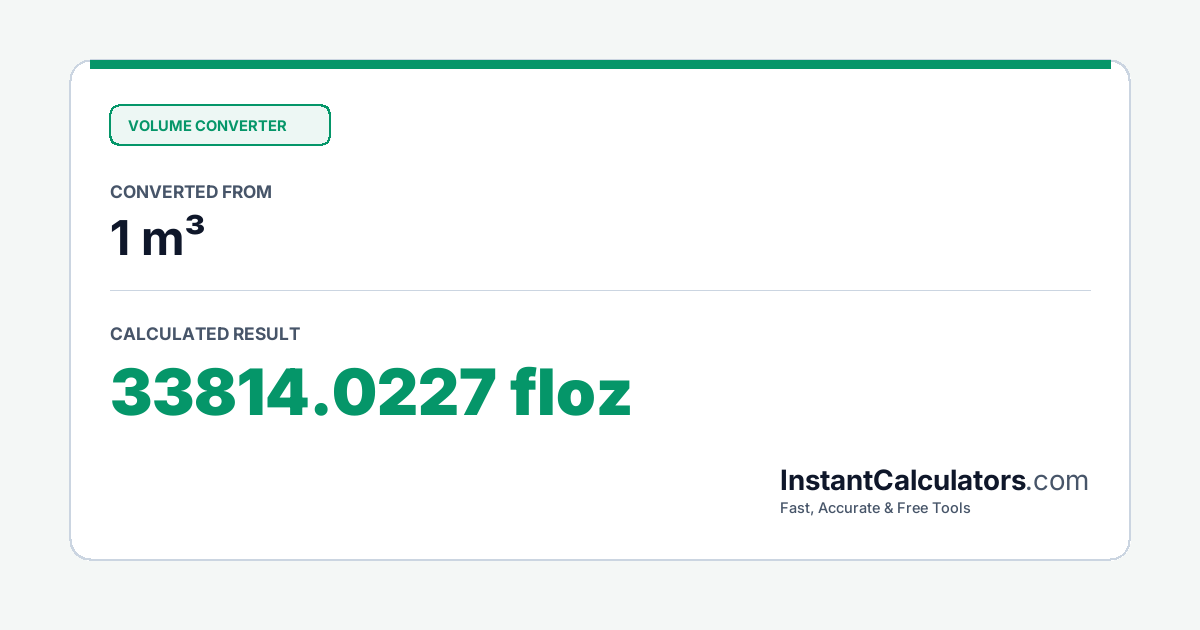 VOLUME CONVERTER

CONVERTED FROM

1 m³

CALCULATED RESULT

33814.0227 floz

InstantCalculators.com
Fast, Accurate & Free Tools