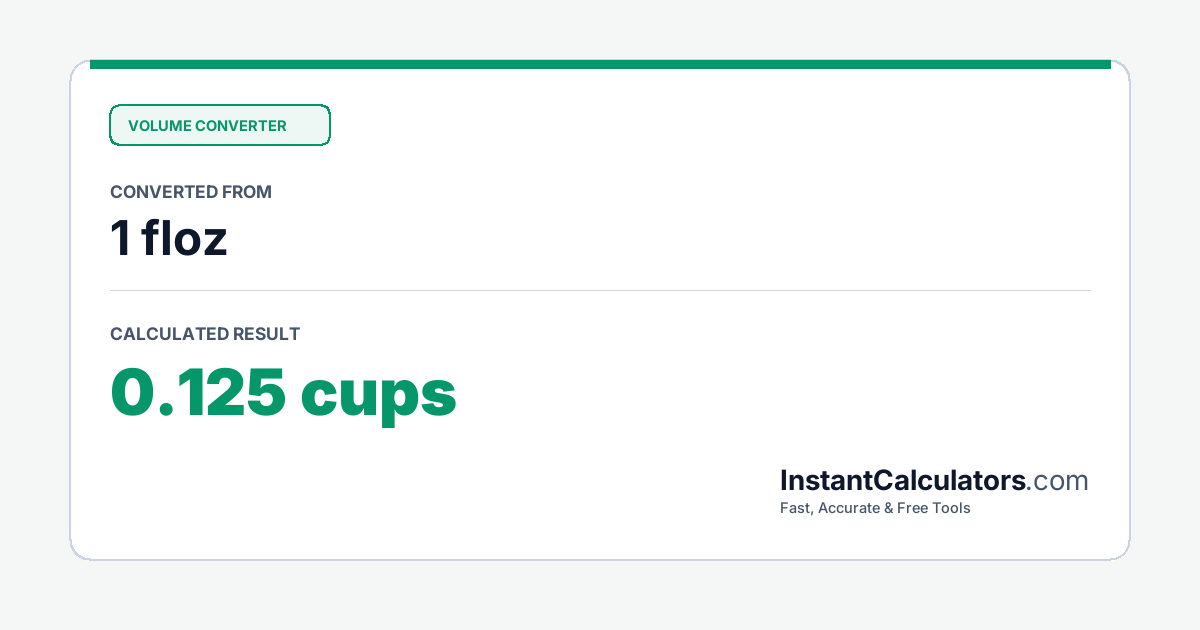 VOLUME CONVERTER

CONVERTED FROM

1 floz

CALCULATED RESULT

0.125 cups

InstantCalculators.com
Fast, Accurate & Free Tools