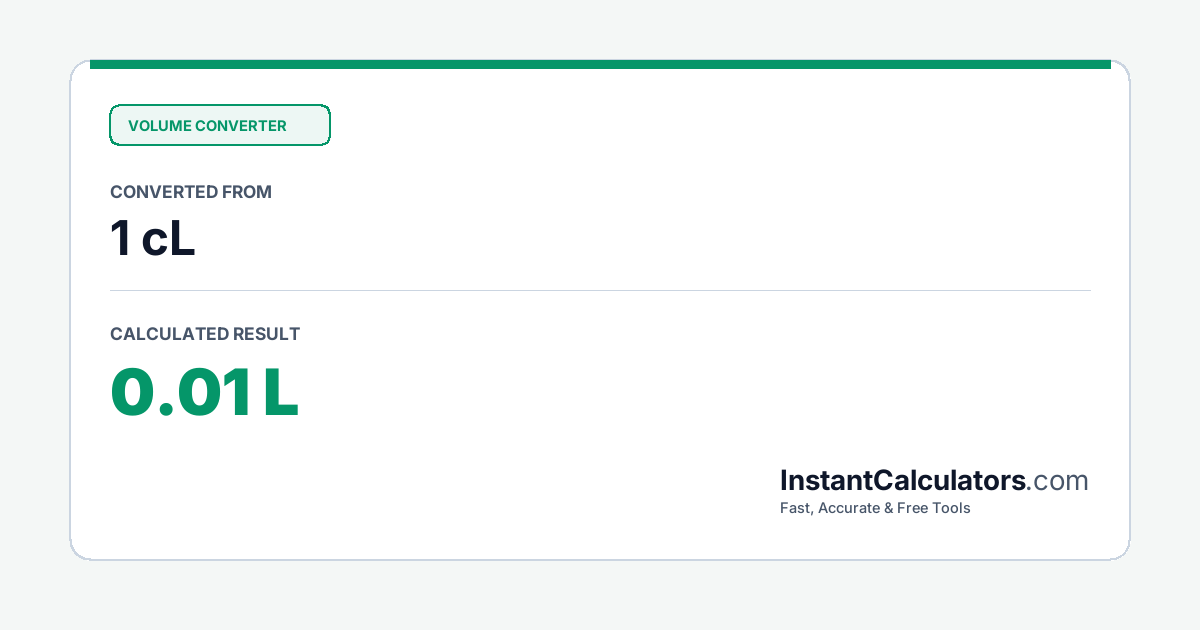 VOLUME CONVERTER

CONVERTED FROM

1 cL

CALCULATED RESULT

0.01 L

InstantCalculators.com

Fast, Accurate & Free Tools