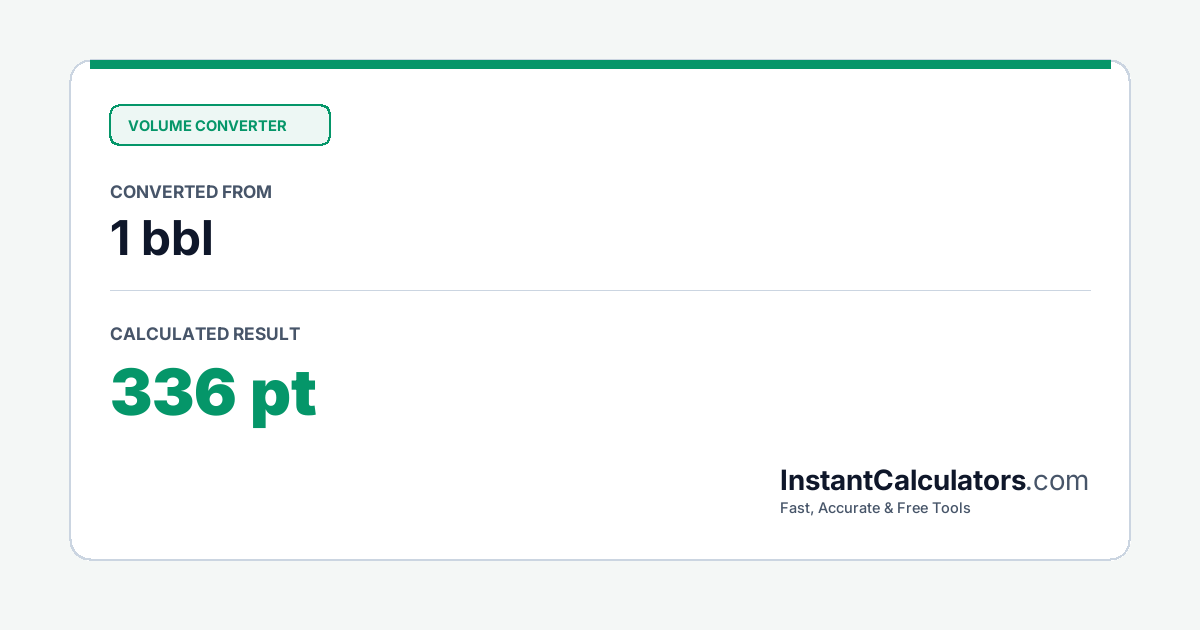 VOLUME CONVERTER

CONVERTED FROM

1 bbl

CALCULATED RESULT

336 pt

InstantCalculators.com

Fast, Accurate & Free Tools