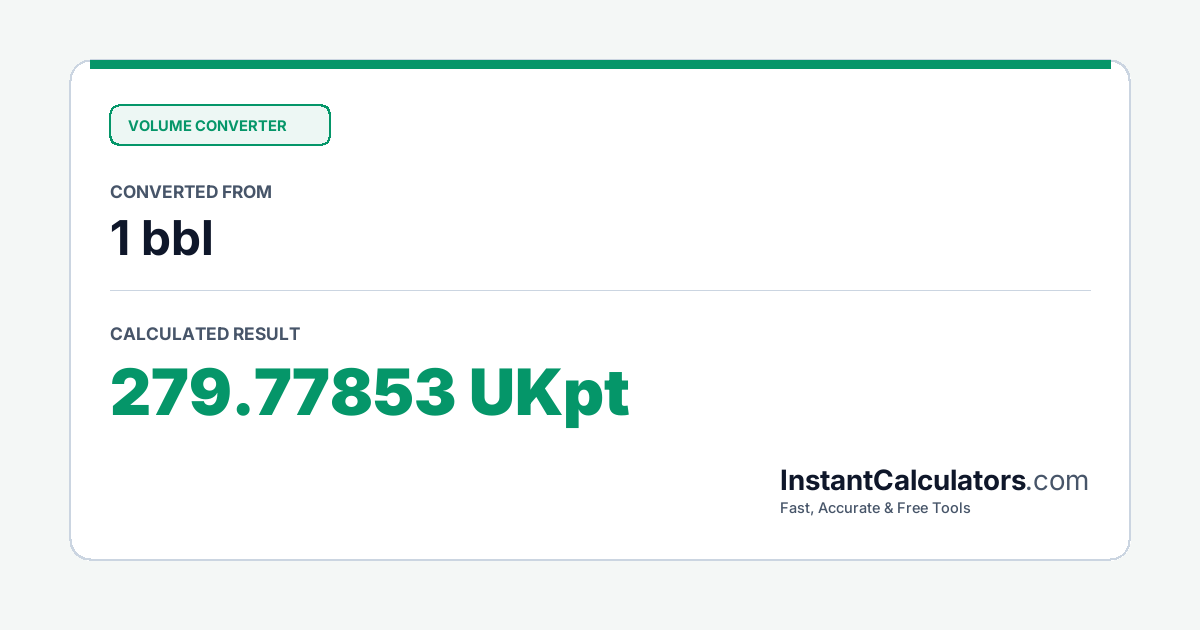 VOLUME CONVERTER

CONVERTED FROM

1 bbl

CALCULATED RESULT

279.77853 UKpt

InstantCalculators.com

Fast, Accurate & Free Tools