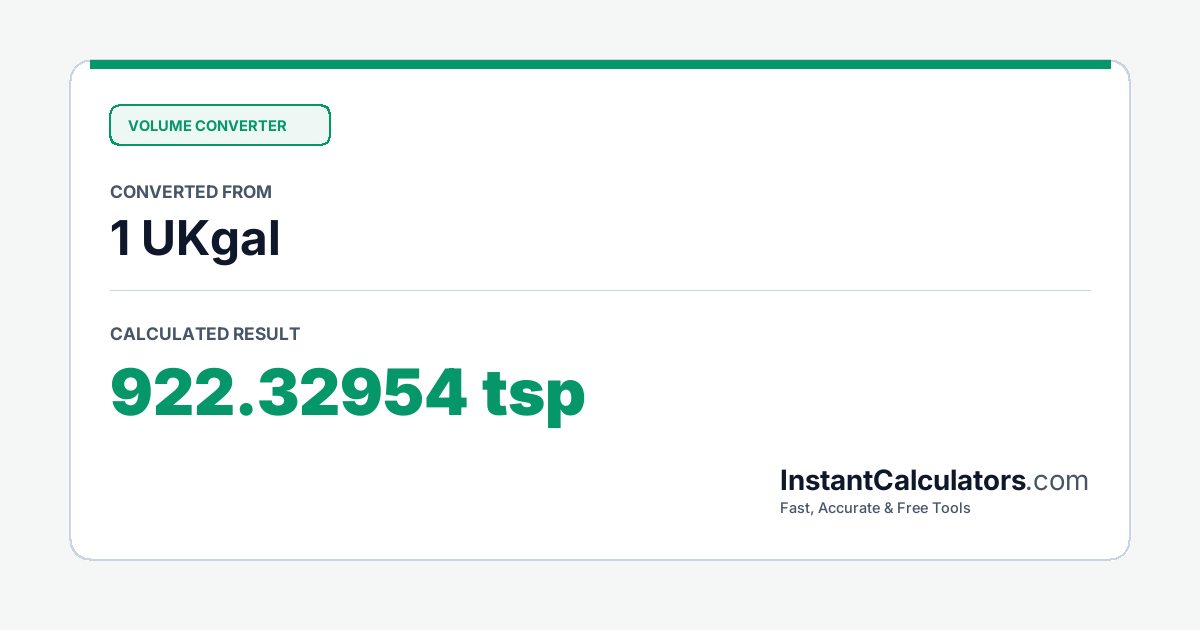 VOLUME CONVERTER

CONVERTED FROM

1 UKgal

CALCULATED RESULT

922.32954 tsp

InstantCalculators.com

Fast, Accurate & Free Tools