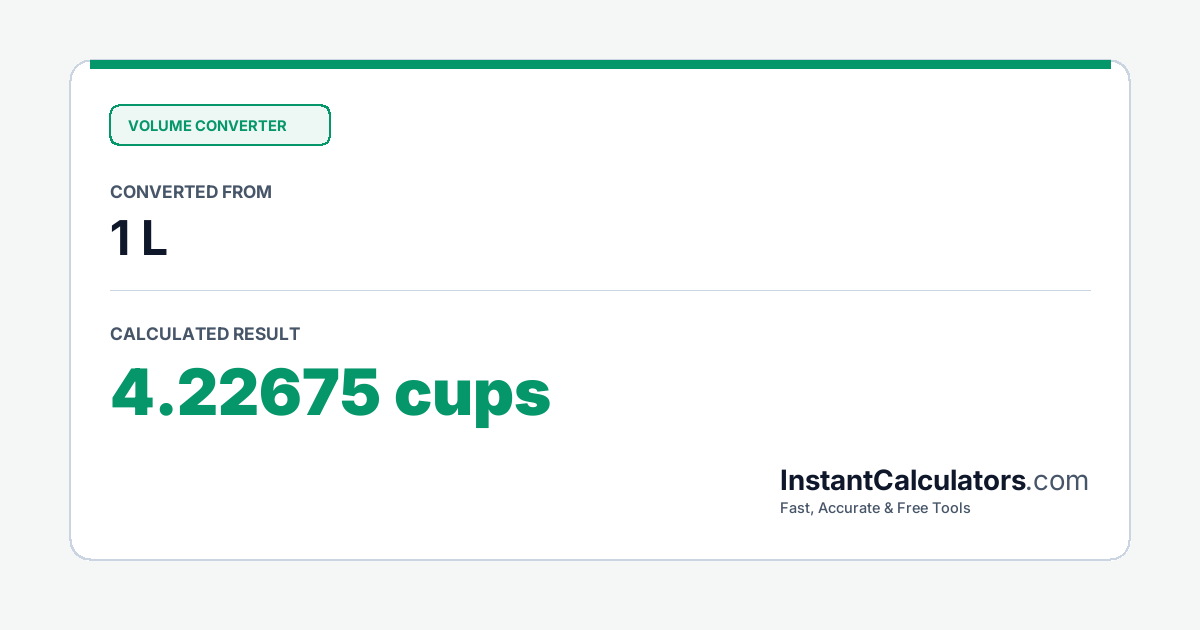 VOLUME CONVERTER

CONVERTED FROM

1 L

CALCULATED RESULT

4.22675 cups

InstantCalculators.com

Fast, Accurate & Free Tools