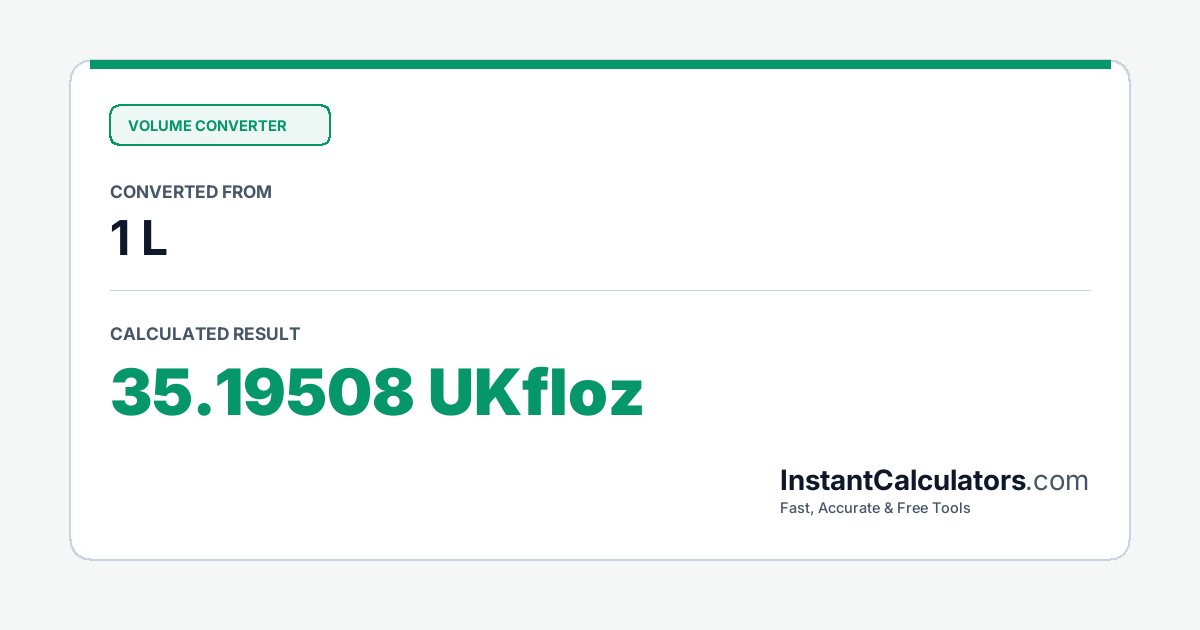 VOLUME CONVERTER

CONVERTED FROM

1 L

CALCULATED RESULT

35.19508 UKfloz

InstantCalculators.com

Fast, Accurate & Free Tools