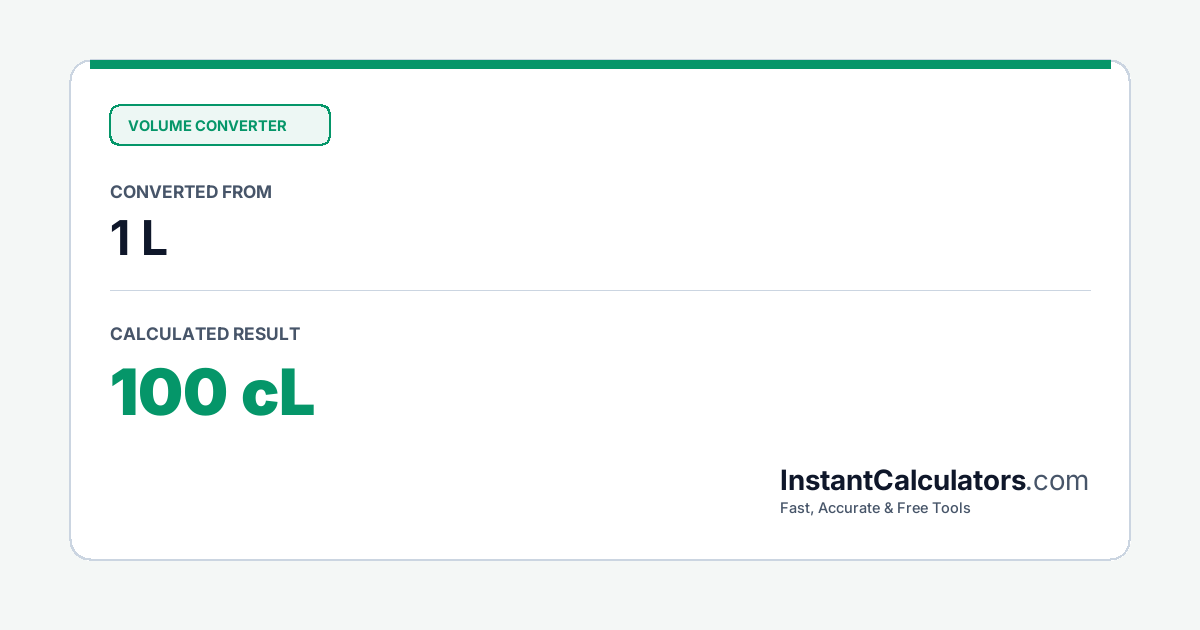 VOLUME CONVERTER

CONVERTED FROM

1 L

CALCULATED RESULT

100 cL

InstantCalculators.com

Fast, Accurate & Free Tools