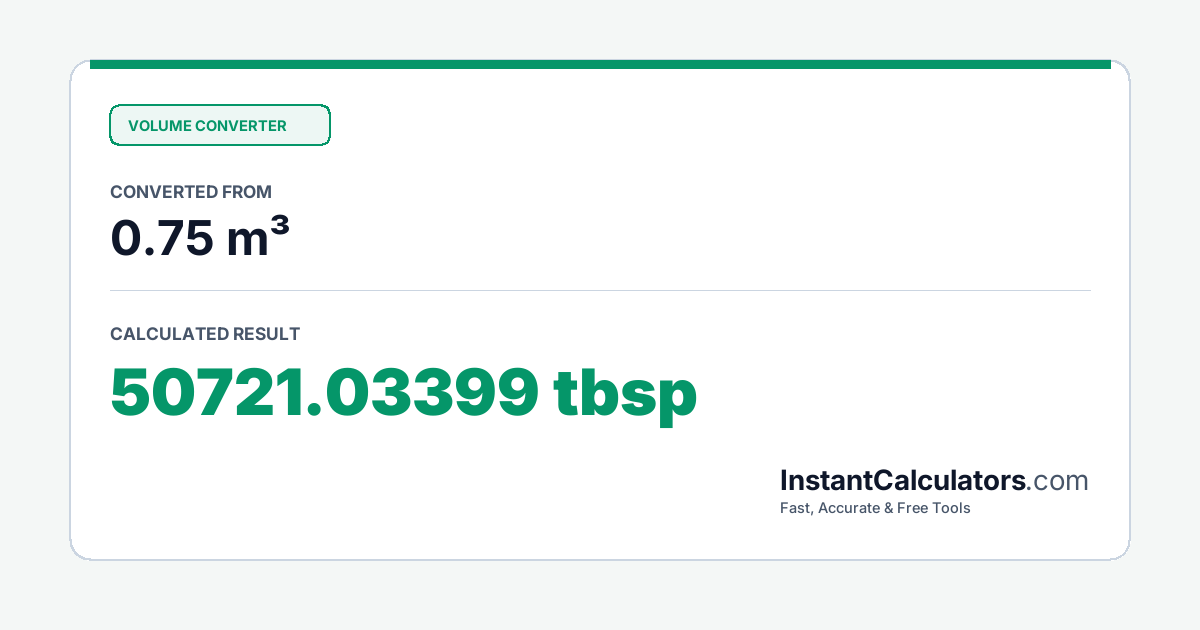 VOLUME CONVERTER

CONVERTED FROM

0.75 m³

CALCULATED RESULT

50721.03399 tbsp

InstantCalculators.com

Fast, Accurate & Free Tools