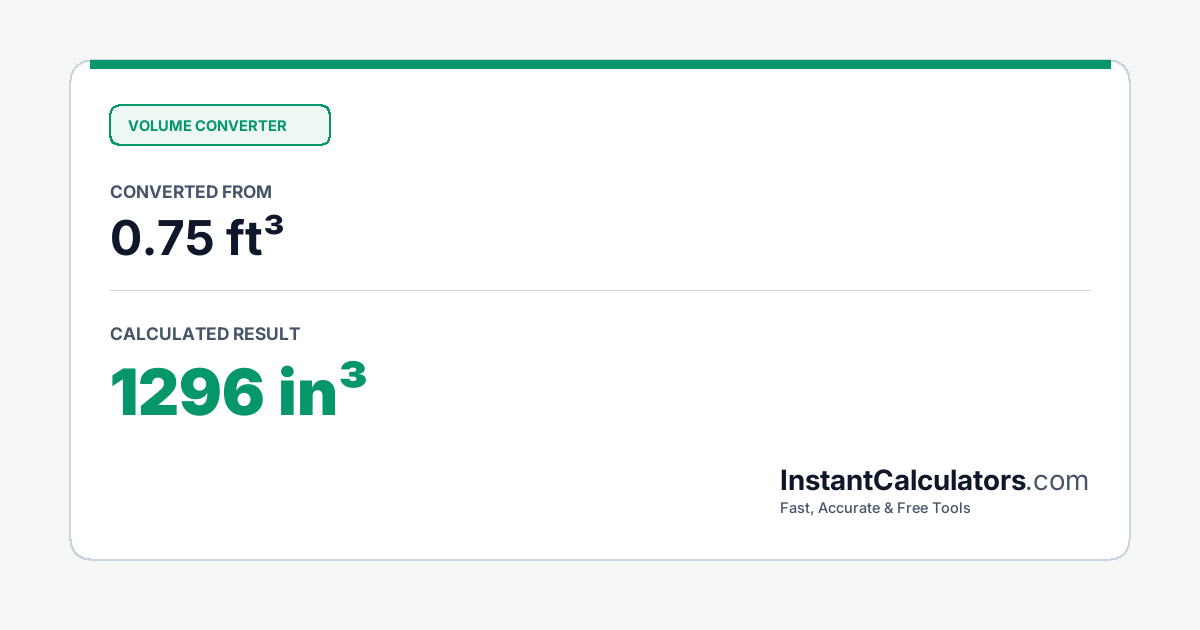 VOLUME CONVERTER

CONVERTED FROM

0.75 ft³

CALCULATED RESULT

1296 in³

InstantCalculators.com

Fast, Accurate & Free Tools