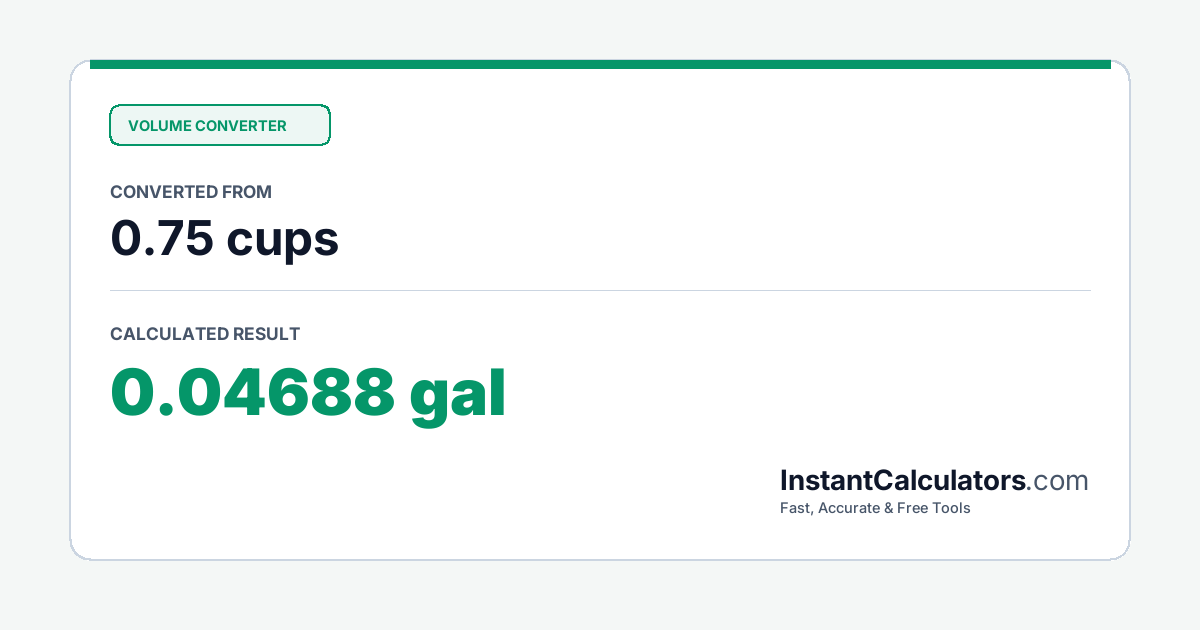 VOLUME CONVERTER

CONVERTED FROM

0.75 cups

CALCULATED RESULT

0.04688 gal

InstantCalculators.com

Fast, Accurate & Free Tools