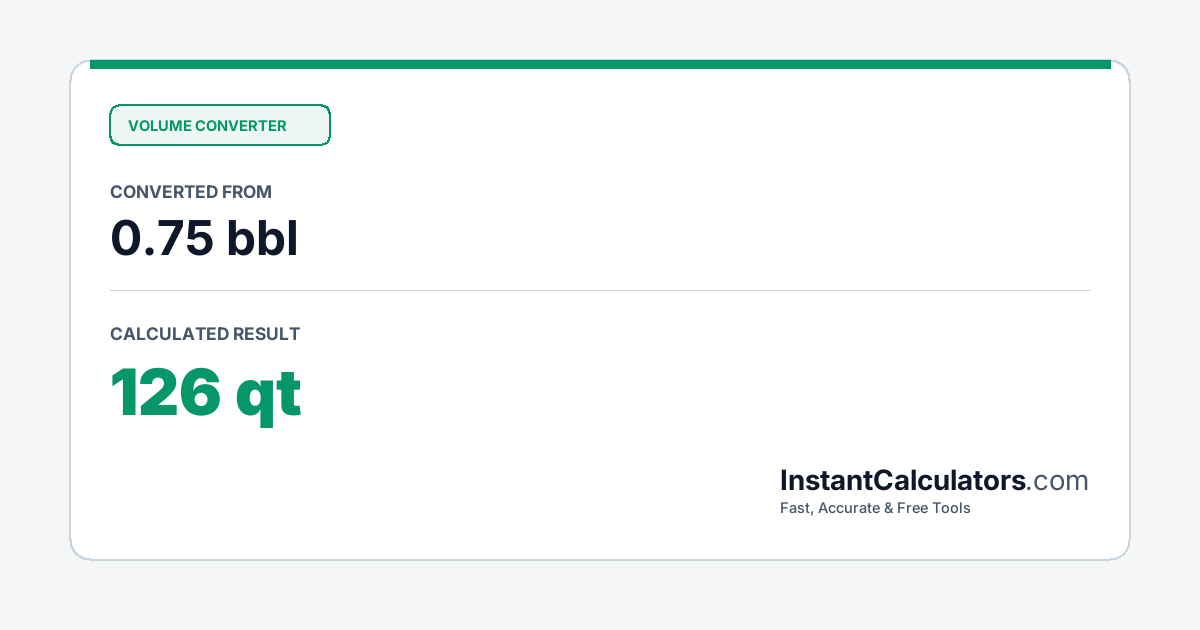 VOLUME CONVERTER

CONVERTED FROM

0.75 bbl

CALCULATED RESULT

126 qt

InstantCalculators.com

Fast, Accurate & Free Tools