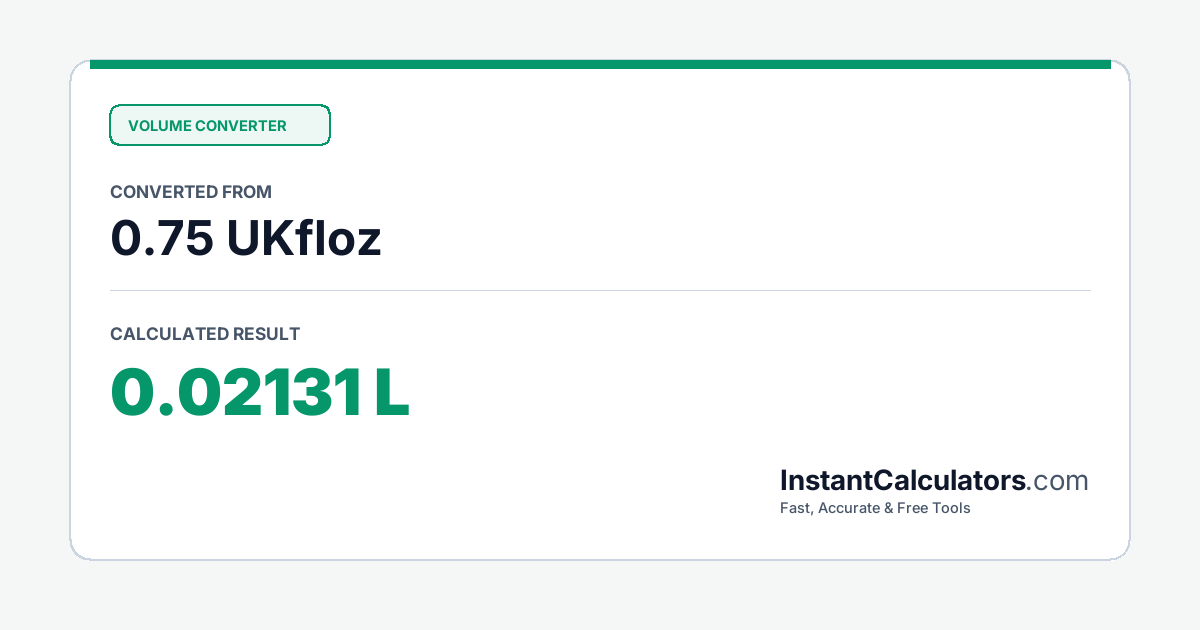 VOLUME CONVERTER

CONVERTED FROM

0.75 UKfloz

CALCULATED RESULT

0.02131 L

InstantCalculators.com

Fast, Accurate & Free Tools