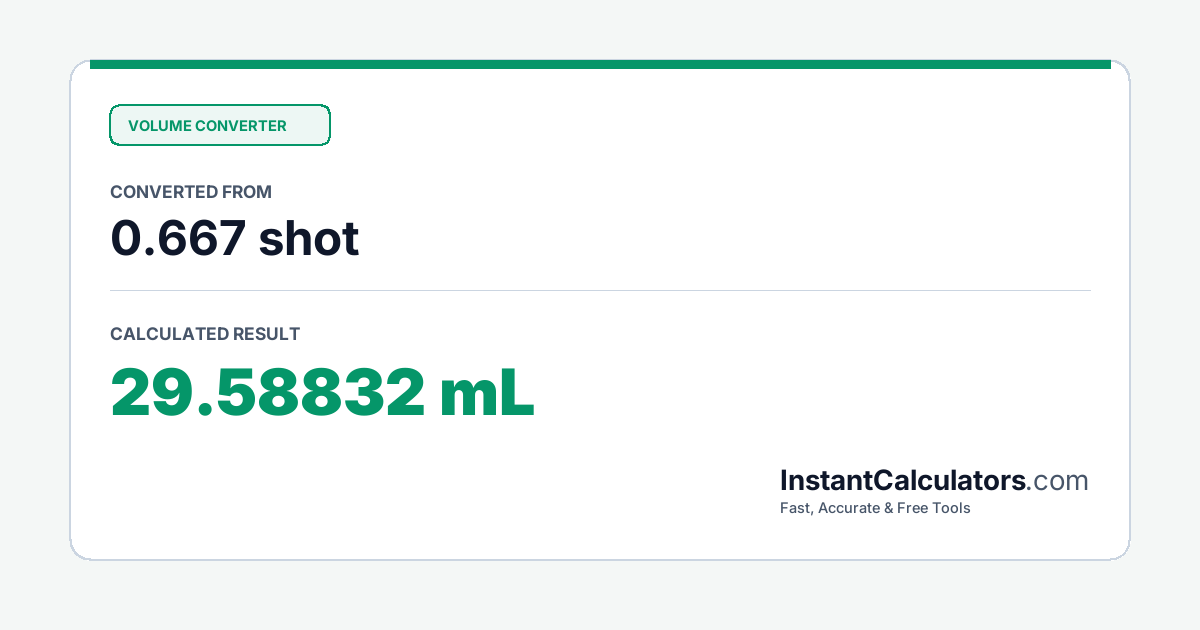 VOLUME CONVERTER

CONVERTED FROM

0.667 shot

CALCULATED RESULT

29.58832 mL

InstantCalculators.com

Fast, Accurate & Free Tools