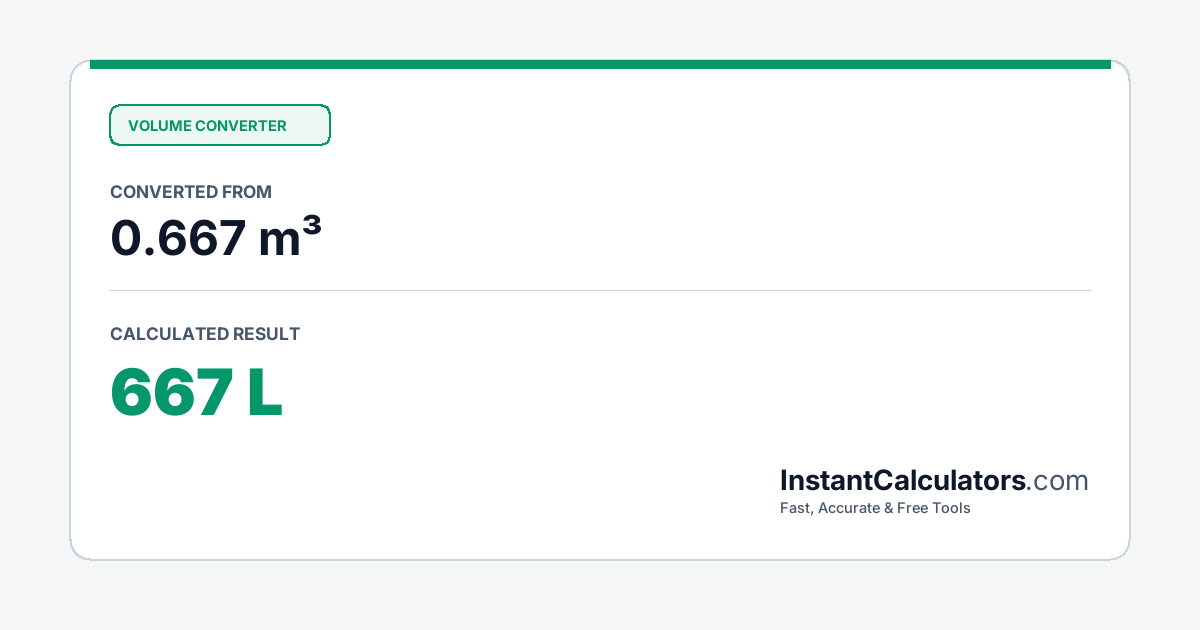 VOLUME CONVERTER

CONVERTED FROM

0.667 m³

CALCULATED RESULT

667 L

InstantCalculators.com

Fast, Accurate & Free Tools