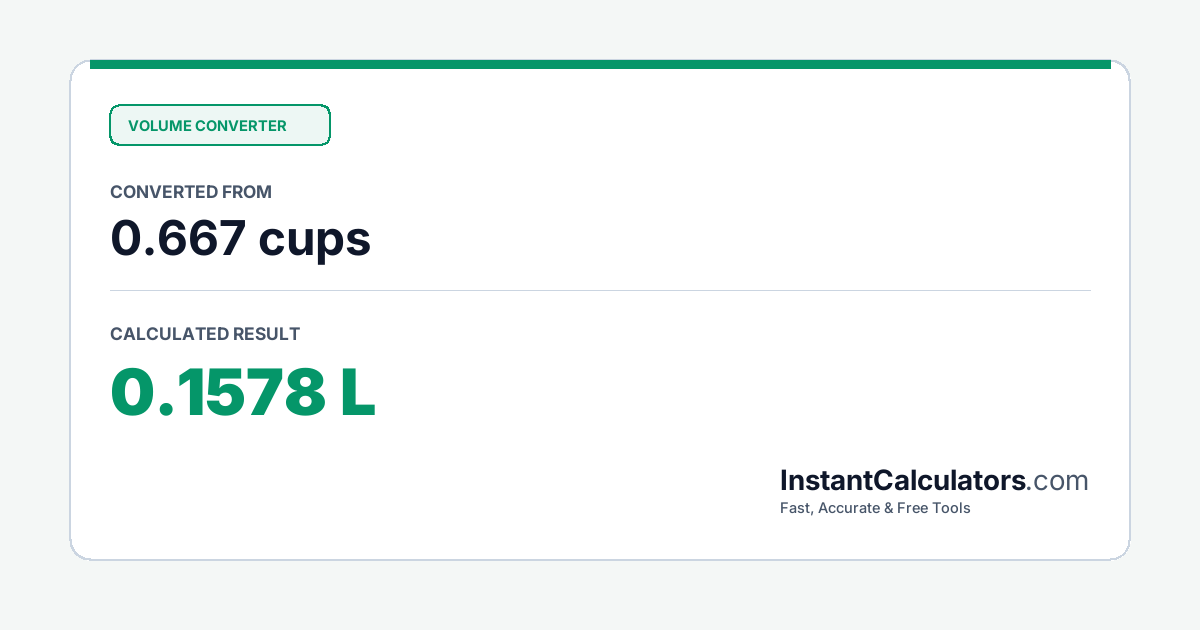 VOLUME CONVERTER

CONVERTED FROM

0.667 cups

CALCULATED RESULT

0.1578 L

InstantCalculators.com

Fast, Accurate & Free Tools