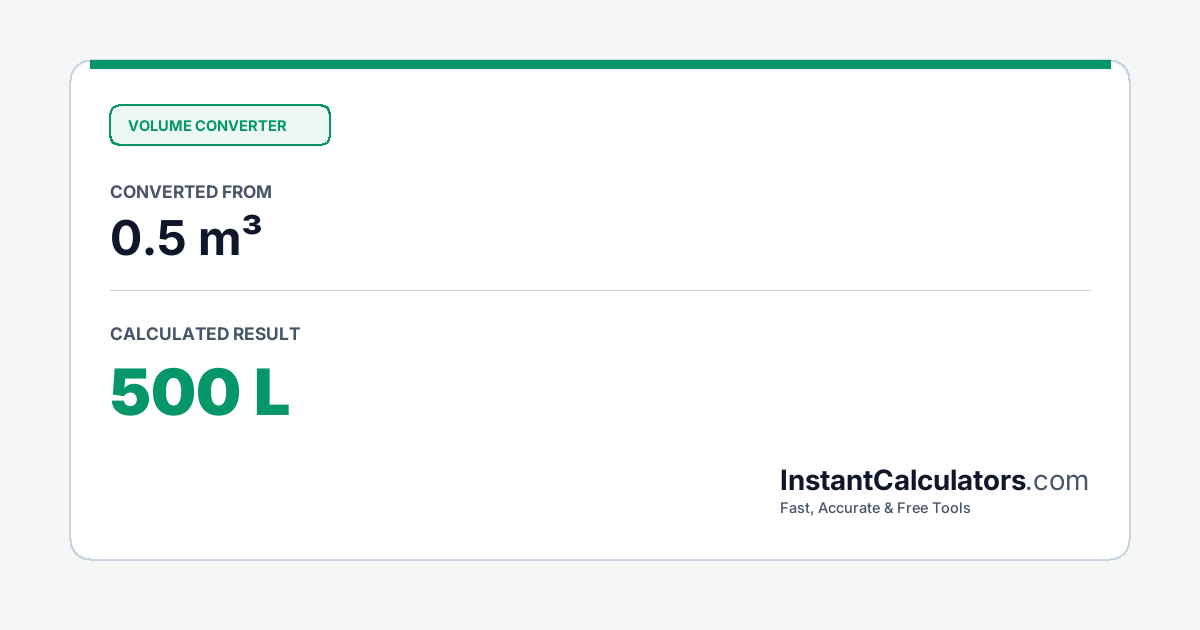 VOLUME CONVERTER

CONVERTED FROM

0.5 m³

CALCULATED RESULT

500 L

InstantCalculators.com

Fast, Accurate & Free Tools