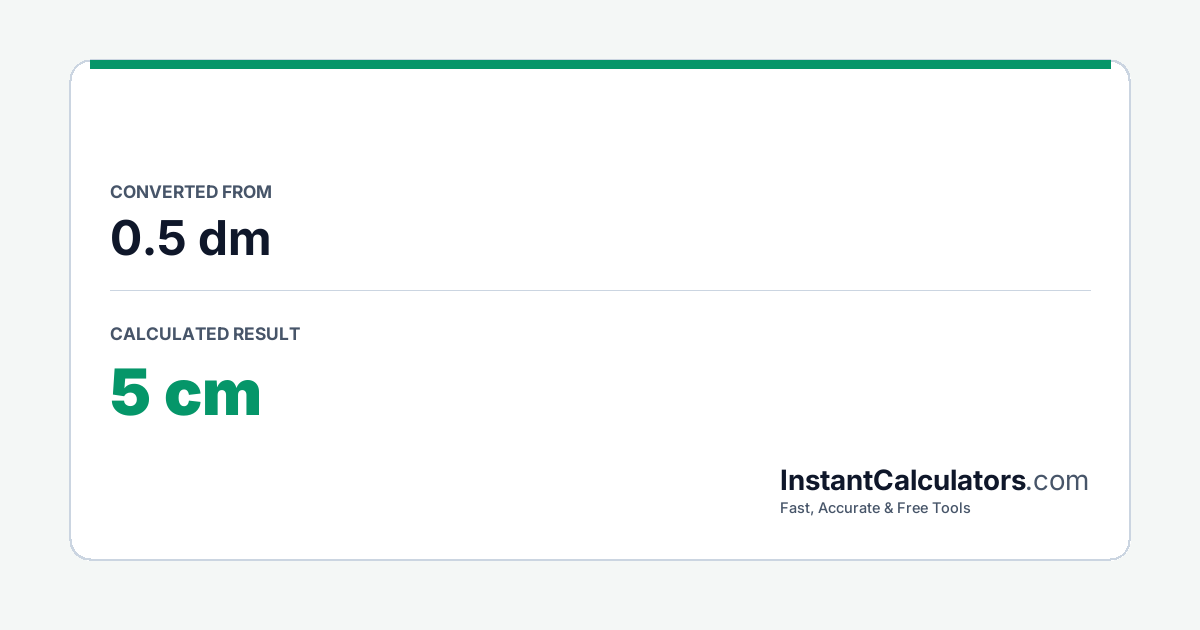 CONVERTED FROM
0.5 dm

CALCULATED RESULT
5 cm

InstantCalculators.com
Fast, Accurate & Free Tools