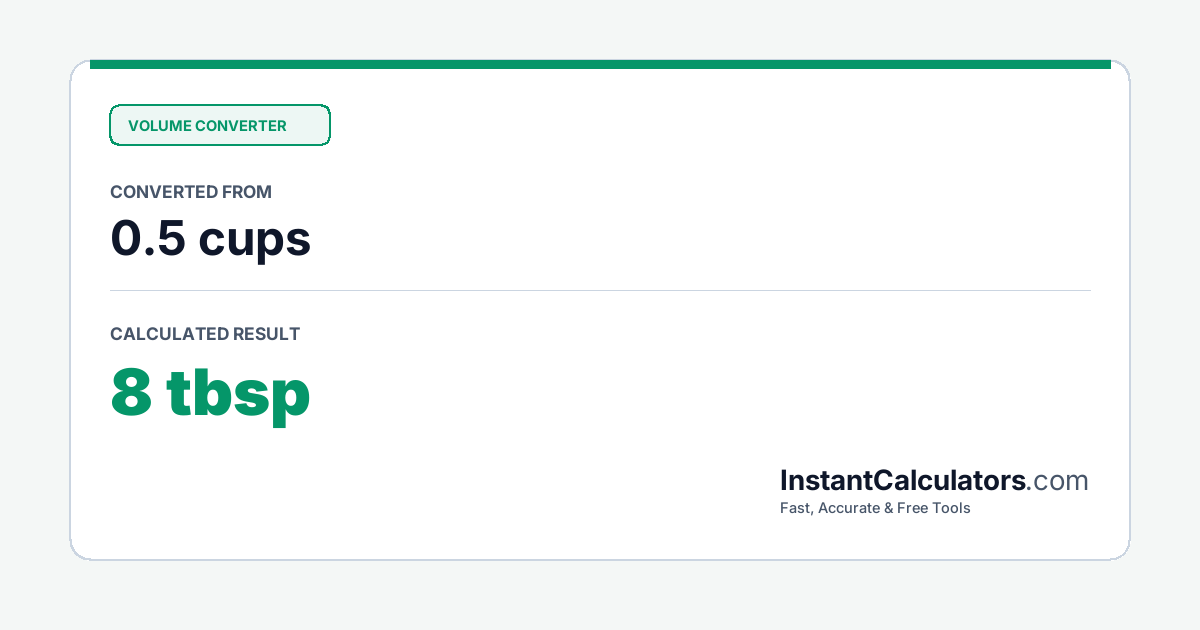 VOLUME CONVERTER

CONVERTED FROM

0.5 cups

CALCULATED RESULT

8 tbsp

InstantCalculators.com

Fast, Accurate & Free Tools