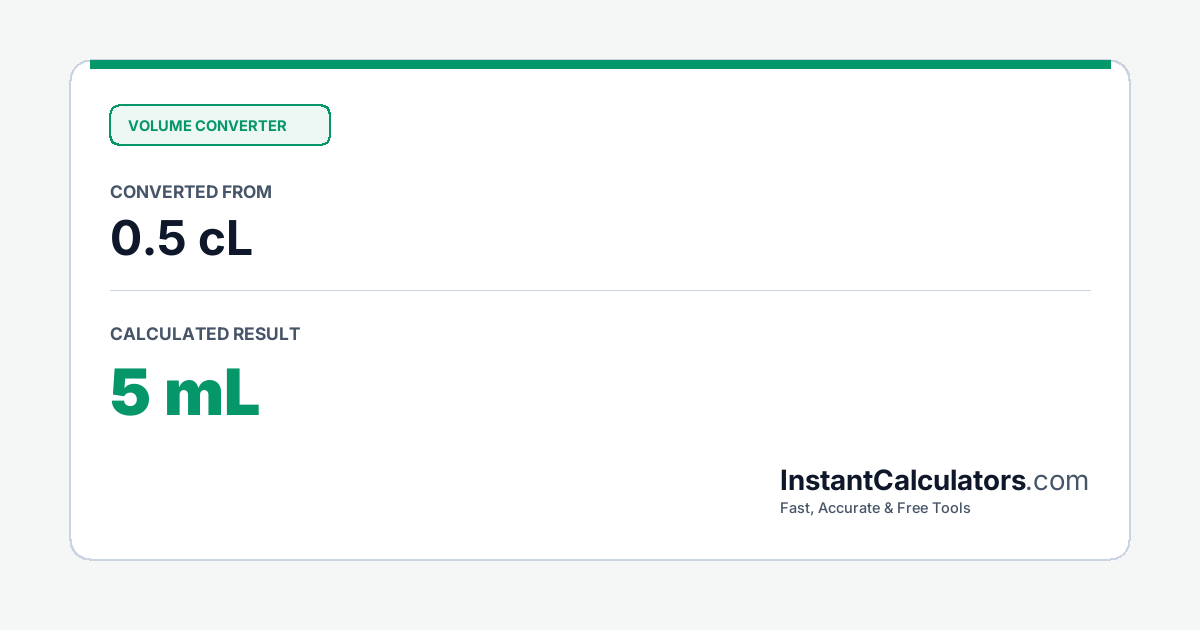 VOLUME CONVERTER

CONVERTED FROM

0.5 cL

CALCULATED RESULT

5 mL

InstantCalculators.com

Fast, Accurate & Free Tools