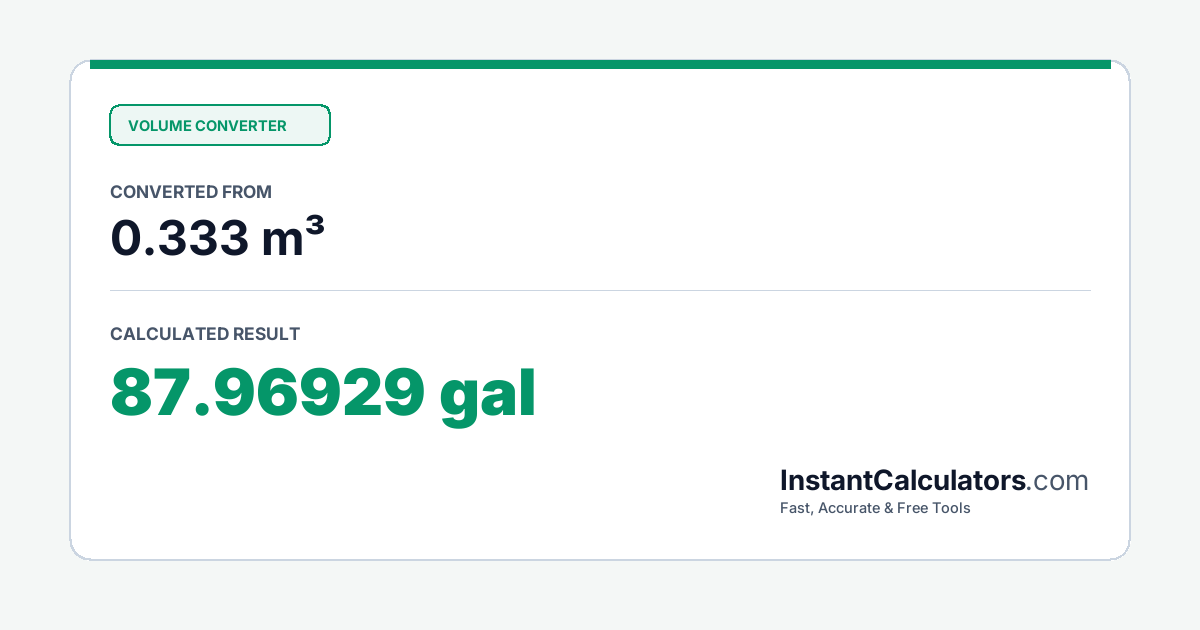 VOLUME CONVERTER

CONVERTED FROM

0.333 m³

CALCULATED RESULT

87.96929 gal

InstantCalculators.com

Fast, Accurate & Free Tools